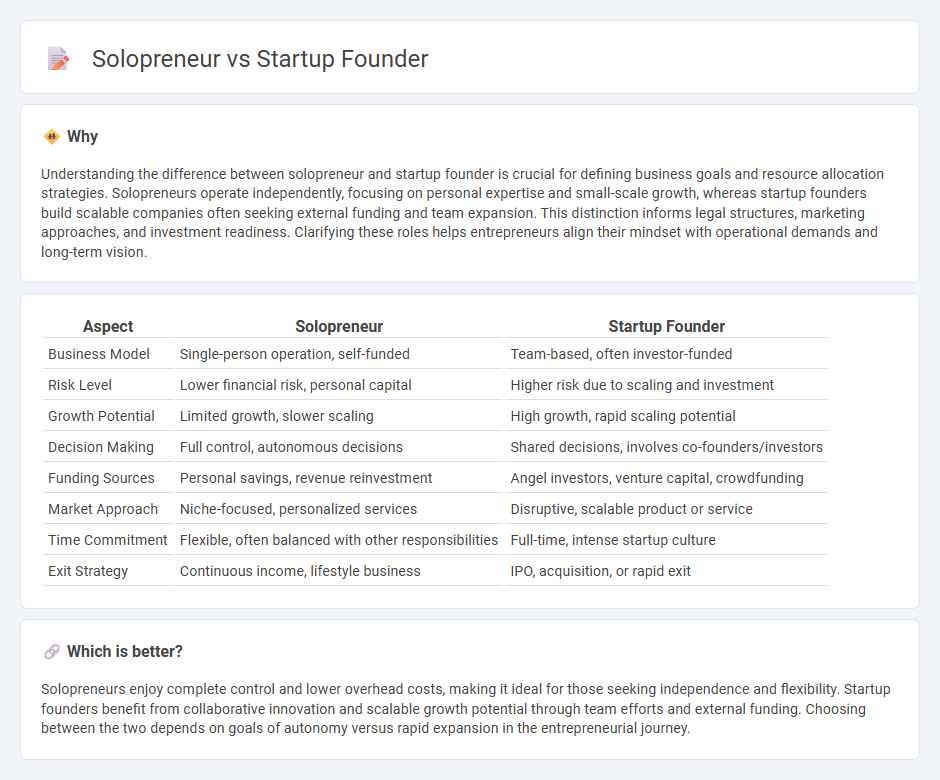 Solopreneur vs Startup Founder

Why

Understanding the difference between solopreneur and startup founder is crucial for defining business goals and resource allocation strategies. Solopreneurs operate independently, focusing on personal expertise and small-scale growth, whereas startup founders build scalable companies often seeking external funding and team expansion. This distinction informs legal structures, marketing approaches, and investment readiness. Clarifying these roles helps entrepreneurs align their mindset with operational demands and long-term vision.

| Aspect | Solopreneur | Startup Founder |
|---|---|---|
| Business Model | Single-person operation, self-funded | Team-based, often investor-funded |
| Risk Level | Lower financial risk, personal capital | Higher risk due to scaling and investment |
| Growth Potential | Limited growth, slower scaling | High growth, rapid scaling potential |
| Decision Making | Full control, autonomous decisions | Shared decisions, involves co-founders/investors |
| Funding Sources | Personal savings, revenue reinvestment | Angel investors, venture capital, crowdfunding |
| Market Approach | Niche-focused, personalized services | Disruptive, scalable product or service |
| Time Commitment | Flexible, often balanced with other responsibilities | Full-time, intense startup culture |
| Exit Strategy | Continuous income, lifestyle business | IPO, acquisition, or rapid exit |

Which is better?

Solopreneurs enjoy complete control and lower overhead costs, making it ideal for those seeking independence and flexibility. Startup founders benefit from collaborative innovation and scalable growth potential through team efforts and external funding. Choosing between the two depends on goals of autonomy versus rapid expansion in the entrepreneurial journey.