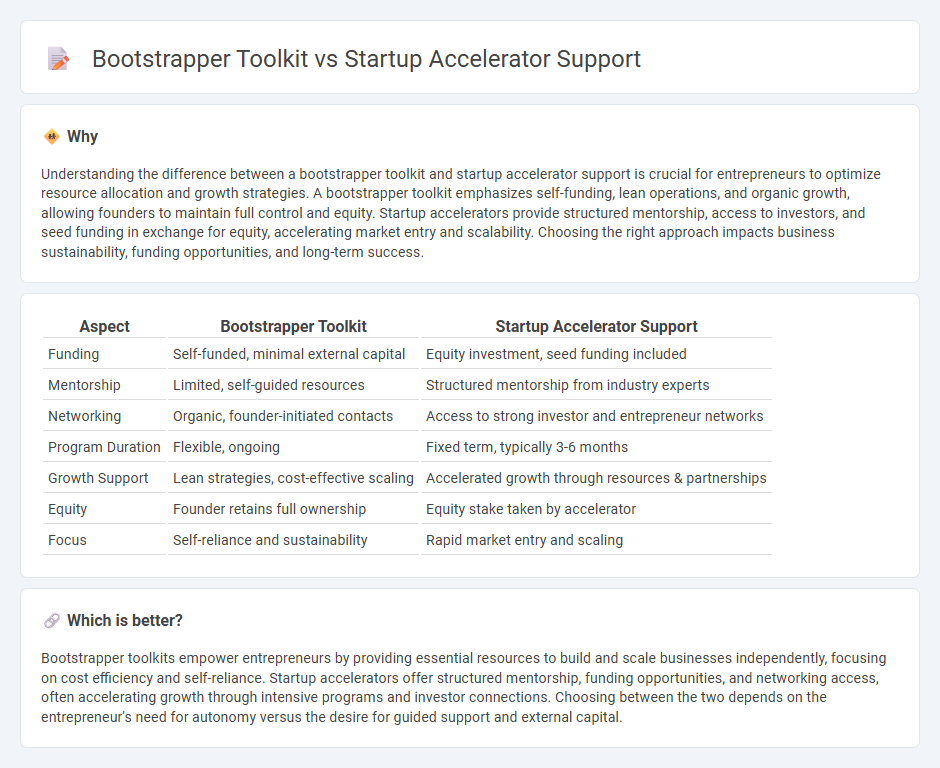 Bootstrapper Toolkit vs Startup Accelerator Support

Why

Understanding the difference between a bootstrapper toolkit and startup accelerator support is crucial for entrepreneurs to optimize resource allocation and growth strategies. A bootstrapper toolkit emphasizes self-funding, lean operations, and organic growth, allowing founders to maintain full control and equity. Startup accelerators provide structured mentorship, access to investors, and seed funding in exchange for equity, accelerating market entry and scalability. Choosing the right approach impacts business sustainability, funding opportunities, and long-term success.

| Aspect | Bootstrapper Toolkit | Startup Accelerator Support |
|---|---|---|
| Funding | Self-funded, minimal external capital | Equity investment, seed funding included |
| Mentorship | Limited, self-guided resources | Structured mentorship from industry experts |
| Networking | Organic, founder-initiated contacts | Access to strong investor and entrepreneur networks |
| Program Duration | Flexible, ongoing | Fixed term, typically 3-6 months |
| Growth Support | Lean strategies, cost-effective scaling | Accelerated growth through resources & partnerships |
| Equity | Founder retains full ownership | Equity stake taken by accelerator |
| Focus | Self-reliance and sustainability | Rapid market entry and scaling |

Which is better?

Bootstrapper toolkits empower entrepreneurs by providing essential resources to build and scale businesses independently, focusing on cost efficiency and self-reliance. Startup accelerators offer structured mentorship, funding opportunities, and networking access, often accelerating growth through intensive programs and investor connections. Choosing between the two depends on the entrepreneur's need for autonomy versus the desire for guided support and external capital.