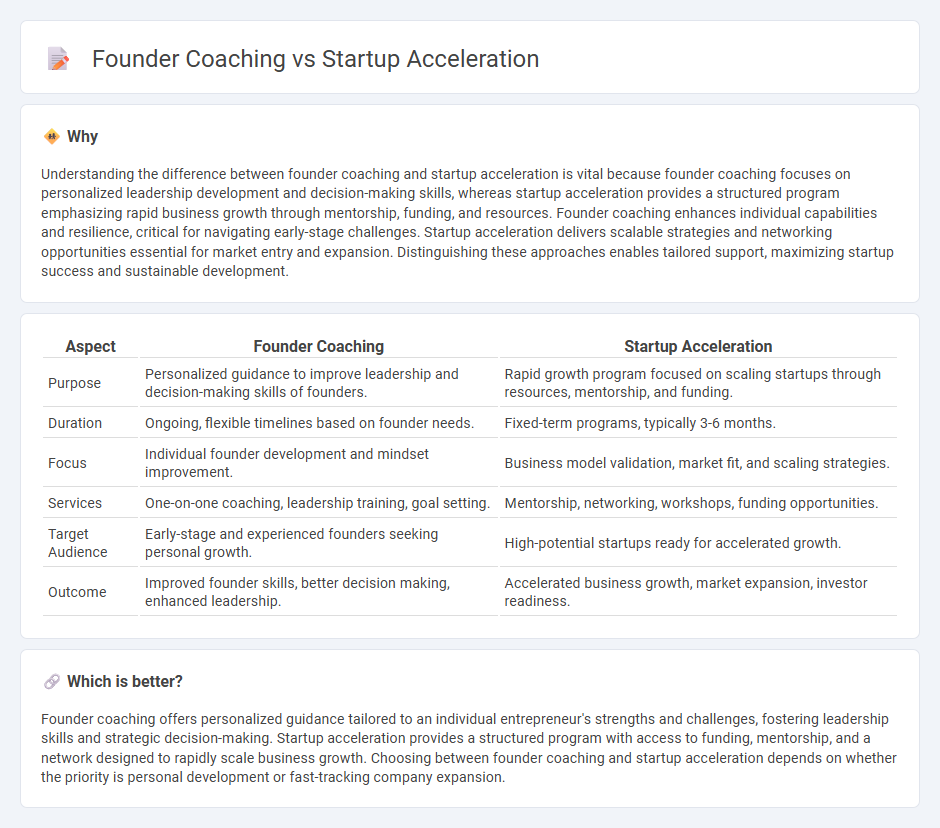 Founder Coaching vs Startup Acceleration

Why

Understanding the difference between founder coaching and startup acceleration is vital because founder coaching focuses on personalized leadership development and decision-making skills, whereas startup acceleration provides a structured program emphasizing rapid business growth through mentorship, funding, and resources. Founder coaching enhances individual capabilities and resilience, critical for navigating early-stage challenges. Startup acceleration delivers scalable strategies and networking opportunities essential for market entry and expansion. Distinguishing these approaches enables tailored support, maximizing startup success and sustainable development.

| Aspect | Founder Coaching | Startup Acceleration |
|---|---|---|
| Purpose | Personalized guidance to improve leadership and decision-making skills of founders. | Rapid growth program focused on scaling startups through resources, mentorship, and funding. |
| Duration | Ongoing, flexible timelines based on founder needs. | Fixed-term programs, typically 3-6 months. |
| Focus | Individual founder development and mindset improvement. | Business model validation, market fit, and scaling strategies. |
| Services | One-on-one coaching, leadership training, goal setting. | Mentorship, networking, workshops, funding opportunities. |
| Target Audience | Early-stage and experienced founders seeking personal growth. | High-potential startups ready for accelerated growth. |
| Outcome | Improved founder skills, better decision making, enhanced leadership. | Accelerated business growth, market expansion, investor readiness. |

Which is better?

Founder coaching offers personalized guidance tailored to an individual entrepreneur's strengths and challenges, fostering leadership skills and strategic decision-making. Startup acceleration provides a structured program with access to funding, mentorship, and a network designed to rapidly scale business growth. Choosing between founder coaching and startup acceleration depends on whether the priority is personal development or fast-tracking company expansion.