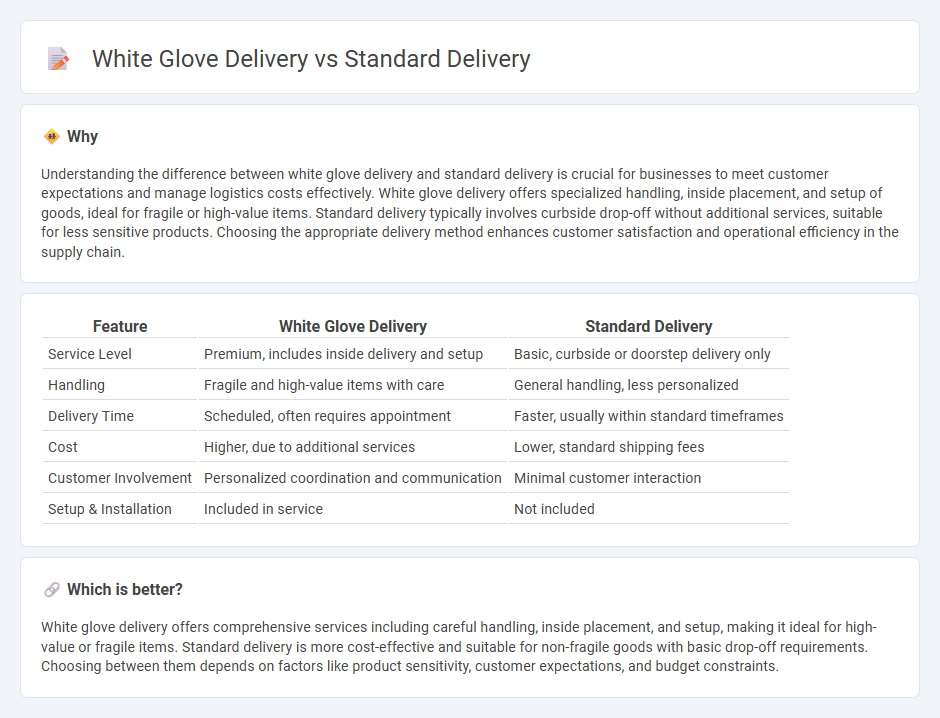 White Glove Delivery vs Standard Delivery

Why

Understanding the difference between white glove delivery and standard delivery is crucial for businesses to meet customer expectations and manage logistics costs effectively. White glove delivery offers specialized handling, inside placement, and setup of goods, ideal for fragile or high-value items. Standard delivery typically involves curbside drop-off without additional services, suitable for less sensitive products. Choosing the appropriate delivery method enhances customer satisfaction and operational efficiency in the supply chain.

| Feature | White Glove Delivery | Standard Delivery |
|---|---|---|
| Service Level | Premium, includes inside delivery and setup | Basic, curbside or doorstep delivery only |
| Handling | Fragile and high-value items with care | General handling, less personalized |
| Delivery Time | Scheduled, often requires appointment | Faster, usually within standard timeframes |
| Cost | Higher, due to additional services | Lower, standard shipping fees |
| Customer Involvement | Personalized coordination and communication | Minimal customer interaction |
| Setup & Installation | Included in service | Not included |

Which is better?

White glove delivery offers comprehensive services including careful handling, inside placement, and setup, making it ideal for high-value or fragile items. Standard delivery is more cost-effective and suitable for non-fragile goods with basic drop-off requirements. Choosing between them depends on factors like product sensitivity, customer expectations, and budget constraints.