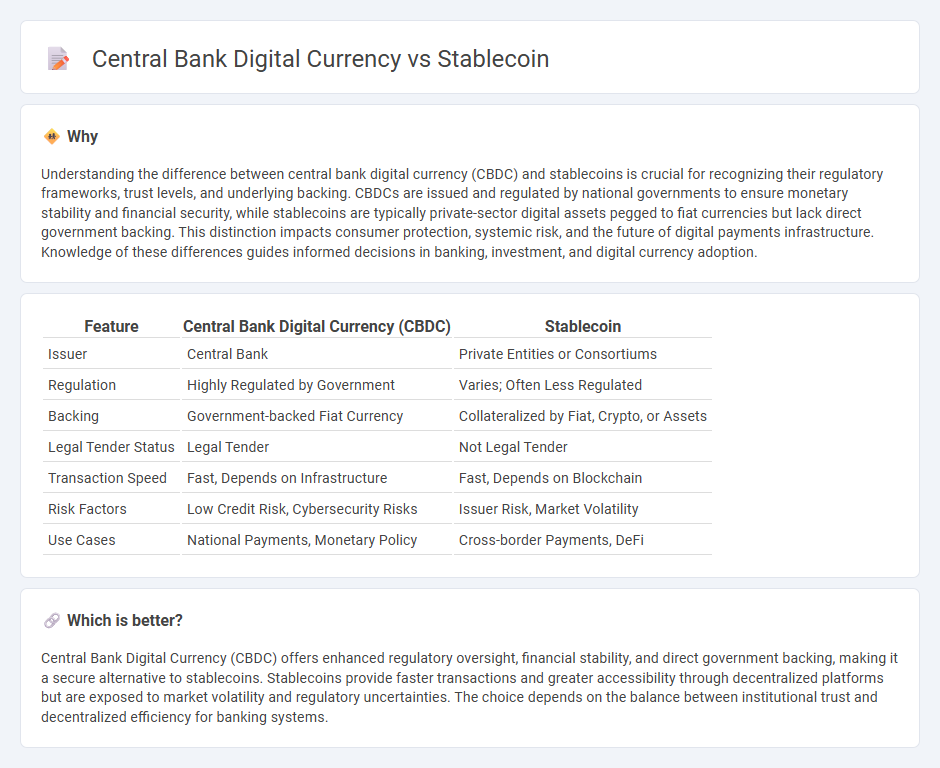 Central Bank Digital Currency vs Stablecoin

Why

Understanding the difference between central bank digital currency (CBDC) and stablecoins is crucial for recognizing their regulatory frameworks, trust levels, and underlying backing. CBDCs are issued and regulated by national governments to ensure monetary stability and financial security, while stablecoins are typically private-sector digital assets pegged to fiat currencies but lack direct government backing. This distinction impacts consumer protection, systemic risk, and the future of digital payments infrastructure. Knowledge of these differences guides informed decisions in banking, investment, and digital currency adoption.

| Feature | Central Bank Digital Currency (CBDC) | Stablecoin |
|---|---|---|
| Issuer | Central Bank | Private Entities or Consortiums |
| Regulation | Highly Regulated by Government | Varies; Often Less Regulated |
| Backing | Government-backed Fiat Currency | Collateralized by Fiat, Crypto, or Assets |
| Legal Tender Status | Legal Tender | Not Legal Tender |
| Transaction Speed | Fast, Depends on Infrastructure | Fast, Depends on Blockchain |
| Risk Factors | Low Credit Risk, Cybersecurity Risks | Issuer Risk, Market Volatility |
| Use Cases | National Payments, Monetary Policy | Cross-border Payments, DeFi |

Which is better?

Central Bank Digital Currency (CBDC) offers enhanced regulatory oversight, financial stability, and direct government backing, making it a secure alternative to stablecoins. Stablecoins provide faster transactions and greater accessibility through decentralized platforms but are exposed to market volatility and regulatory uncertainties. The choice depends on the balance between institutional trust and decentralized efficiency for banking systems.