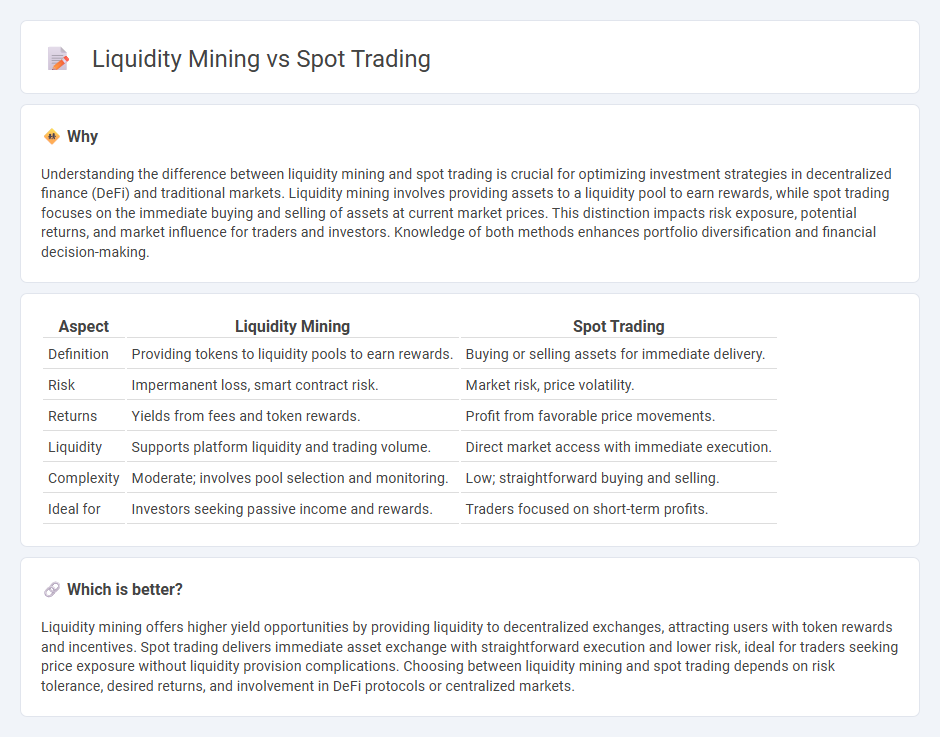 Liquidity Mining vs Spot Trading

Why

Understanding the difference between liquidity mining and spot trading is crucial for optimizing investment strategies in decentralized finance (DeFi) and traditional markets. Liquidity mining involves providing assets to a liquidity pool to earn rewards, while spot trading focuses on the immediate buying and selling of assets at current market prices. This distinction impacts risk exposure, potential returns, and market influence for traders and investors. Knowledge of both methods enhances portfolio diversification and financial decision-making.

| Aspect | Liquidity Mining | Spot Trading |
|---|---|---|
| Definition | Providing tokens to liquidity pools to earn rewards. | Buying or selling assets for immediate delivery. |
| Risk | Impermanent loss, smart contract risk. | Market risk, price volatility. |
| Returns | Yields from fees and token rewards. | Profit from favorable price movements. |
| Liquidity | Supports platform liquidity and trading volume. | Direct market access with immediate execution. |
| Complexity | Moderate; involves pool selection and monitoring. | Low; straightforward buying and selling. |
| Ideal for | Investors seeking passive income and rewards. | Traders focused on short-term profits. |

Which is better?

Liquidity mining offers higher yield opportunities by providing liquidity to decentralized exchanges, attracting users with token rewards and incentives. Spot trading delivers immediate asset exchange with straightforward execution and lower risk, ideal for traders seeking price exposure without liquidity provision complications. Choosing between liquidity mining and spot trading depends on risk tolerance, desired returns, and involvement in DeFi protocols or centralized markets.