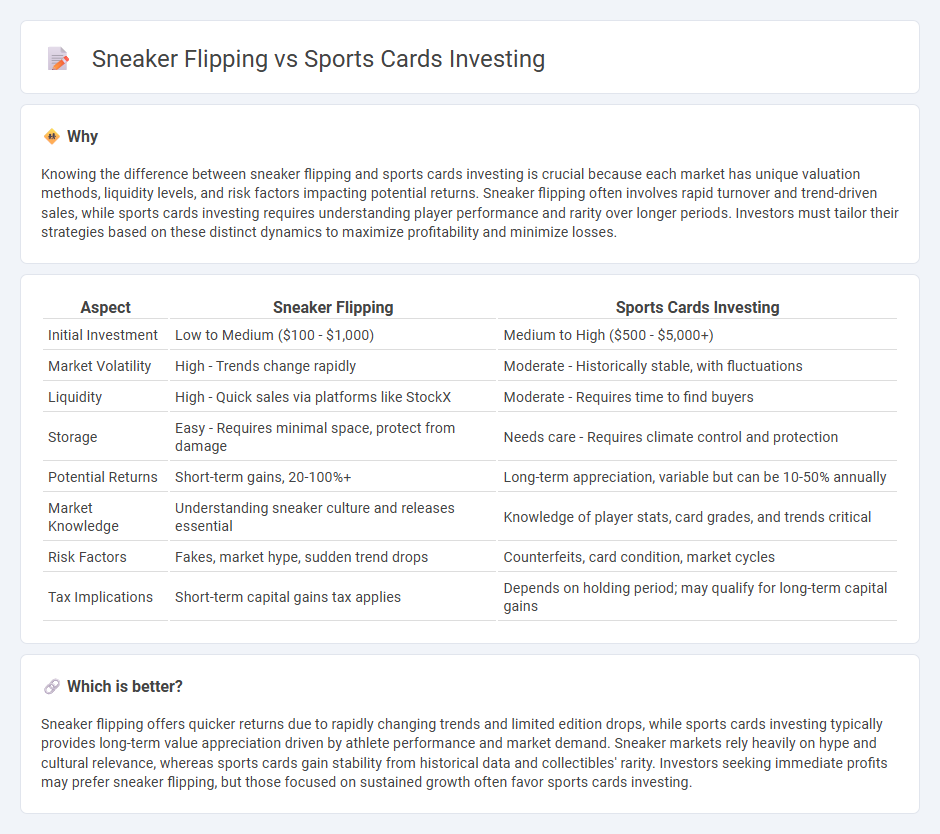 Sneaker Flipping vs Sports Cards Investing

Why

Knowing the difference between sneaker flipping and sports cards investing is crucial because each market has unique valuation methods, liquidity levels, and risk factors impacting potential returns. Sneaker flipping often involves rapid turnover and trend-driven sales, while sports cards investing requires understanding player performance and rarity over longer periods. Investors must tailor their strategies based on these distinct dynamics to maximize profitability and minimize losses.

| Aspect | Sneaker Flipping | Sports Cards Investing |
|---|---|---|
| Initial Investment | Low to Medium (\$100 - \$1,000) | Medium to High (\$500 - \$5,000+) |
| Market Volatility | High - Trends change rapidly | Moderate - Historically stable, with fluctuations |
| Liquidity | High - Quick sales via platforms like StockX | Moderate - Requires time to find buyers |
| Storage | Easy - Requires minimal space, protect from damage | Needs care - Requires climate control and protection |
| Potential Returns | Short-term gains, 20-100%+ | Long-term appreciation, variable but can be 10-50% annually |
| Market Knowledge | Understanding sneaker culture and releases essential | Knowledge of player stats, card grades, and trends critical |
| Risk Factors | Fakes, market hype, sudden trend drops | Counterfeits, card condition, market cycles |
| Tax Implications | Short-term capital gains tax applies | Depends on holding period; may qualify for long-term capital gains |

Which is better?

Sneaker flipping offers quicker returns due to rapidly changing trends and limited edition drops, while sports cards investing typically provides long-term value appreciation driven by athlete performance and market demand. Sneaker markets rely heavily on hype and cultural relevance, whereas sports cards gain stability from historical data and collectibles' rarity. Investors seeking immediate profits may prefer sneaker flipping, but those focused on sustained growth often favor sports cards investing.