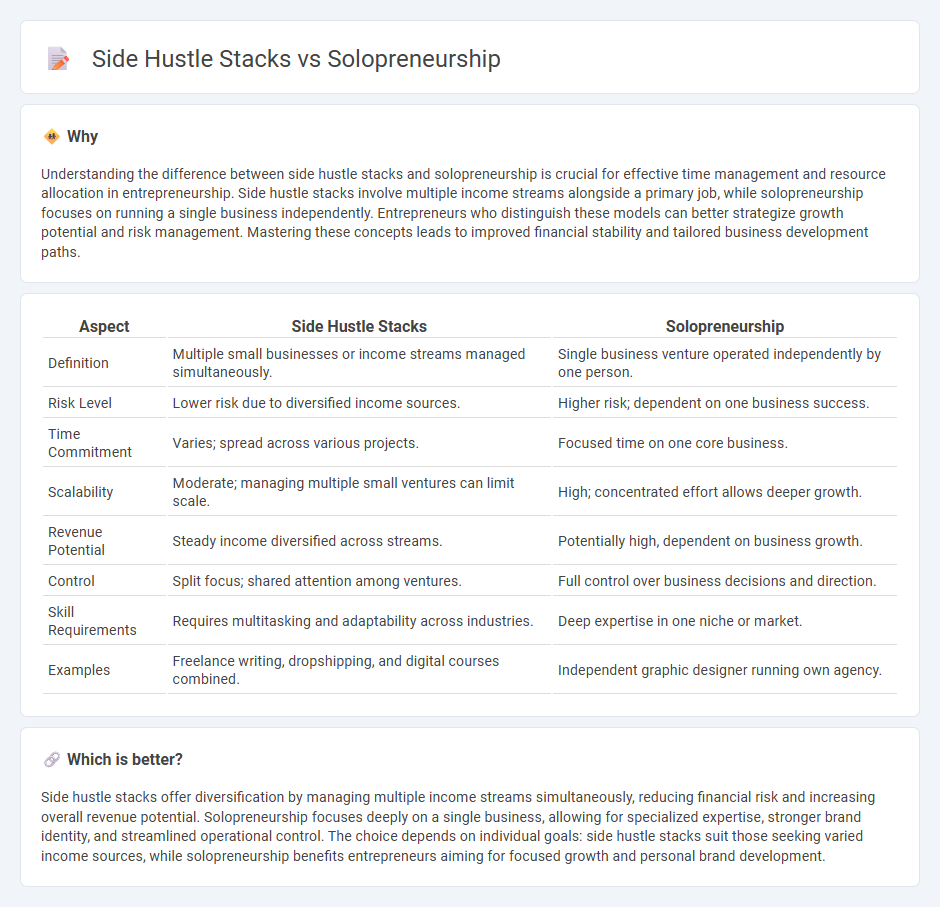 Side Hustle Stacks vs Solopreneurship

Why

Understanding the difference between side hustle stacks and solopreneurship is crucial for effective time management and resource allocation in entrepreneurship. Side hustle stacks involve multiple income streams alongside a primary job, while solopreneurship focuses on running a single business independently. Entrepreneurs who distinguish these models can better strategize growth potential and risk management. Mastering these concepts leads to improved financial stability and tailored business development paths.

| Aspect | Side Hustle Stacks | Solopreneurship |
|---|---|---|
| Definition | Multiple small businesses or income streams managed simultaneously. | Single business venture operated independently by one person. |
| Risk Level | Lower risk due to diversified income sources. | Higher risk; dependent on one business success. |
| Time Commitment | Varies; spread across various projects. | Focused time on one core business. |
| Scalability | Moderate; managing multiple small ventures can limit scale. | High; concentrated effort allows deeper growth. |
| Revenue Potential | Steady income diversified across streams. | Potentially high, dependent on business growth. |
| Control | Split focus; shared attention among ventures. | Full control over business decisions and direction. |
| Skill Requirements | Requires multitasking and adaptability across industries. | Deep expertise in one niche or market. |
| Examples | Freelance writing, dropshipping, and digital courses combined. | Independent graphic designer running own agency. |

Which is better?

Side hustle stacks offer diversification by managing multiple income streams simultaneously, reducing financial risk and increasing overall revenue potential. Solopreneurship focuses deeply on a single business, allowing for specialized expertise, stronger brand identity, and streamlined operational control. The choice depends on individual goals: side hustle stacks suit those seeking varied income sources, while solopreneurship benefits entrepreneurs aiming for focused growth and personal brand development.