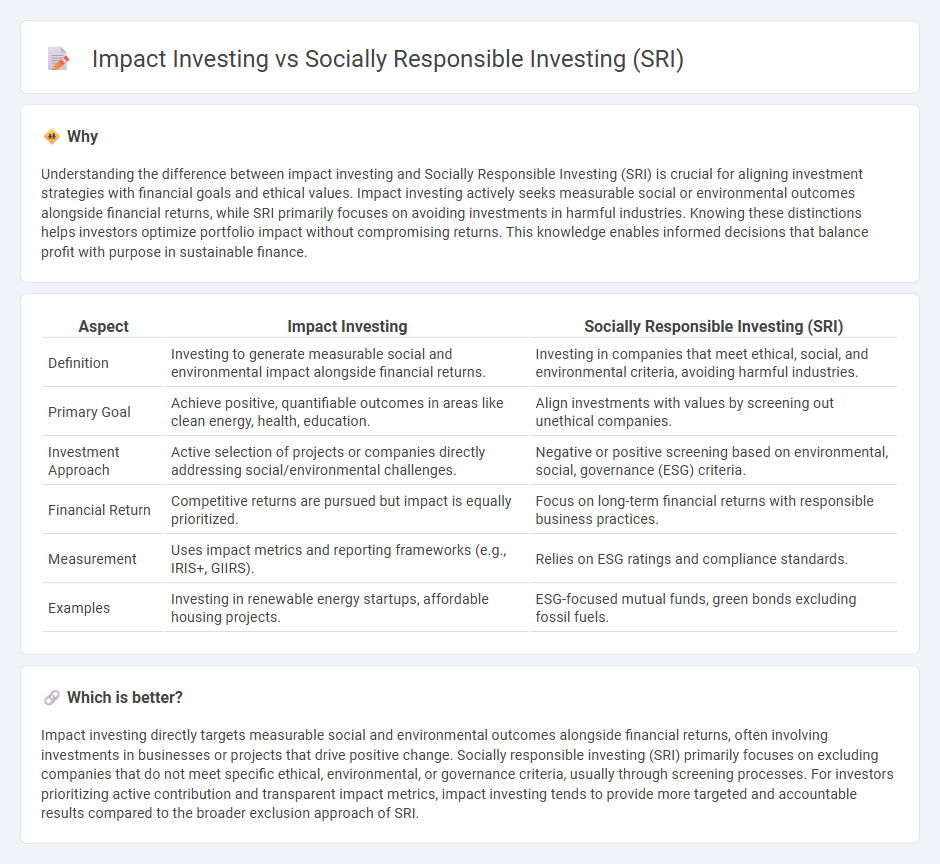 Impact Investing vs Socially Responsible Investing (SRI)

Why

Understanding the difference between impact investing and Socially Responsible Investing (SRI) is crucial for aligning investment strategies with financial goals and ethical values. Impact investing actively seeks measurable social or environmental outcomes alongside financial returns, while SRI primarily focuses on avoiding investments in harmful industries. Knowing these distinctions helps investors optimize portfolio impact without compromising returns. This knowledge enables informed decisions that balance profit with purpose in sustainable finance.

| Aspect | Impact Investing | Socially Responsible Investing (SRI) |
|---|---|---|
| Definition | Investing to generate measurable social and environmental impact alongside financial returns. | Investing in companies that meet ethical, social, and environmental criteria, avoiding harmful industries. |
| Primary Goal | Achieve positive, quantifiable outcomes in areas like clean energy, health, education. | Align investments with values by screening out unethical companies. |
| Investment Approach | Active selection of projects or companies directly addressing social/environmental challenges. | Negative or positive screening based on environmental, social, governance (ESG) criteria. |
| Financial Return | Competitive returns are pursued but impact is equally prioritized. | Focus on long-term financial returns with responsible business practices. |
| Measurement | Uses impact metrics and reporting frameworks (e.g., IRIS+, GIIRS). | Relies on ESG ratings and compliance standards. |
| Examples | Investing in renewable energy startups, affordable housing projects. | ESG-focused mutual funds, green bonds excluding fossil fuels. |

Which is better?

Impact investing directly targets measurable social and environmental outcomes alongside financial returns, often involving investments in businesses or projects that drive positive change. Socially responsible investing (SRI) primarily focuses on excluding companies that do not meet specific ethical, environmental, or governance criteria, usually through screening processes. For investors prioritizing active contribution and transparent impact metrics, impact investing tends to provide more targeted and accountable results compared to the broader exclusion approach of SRI.