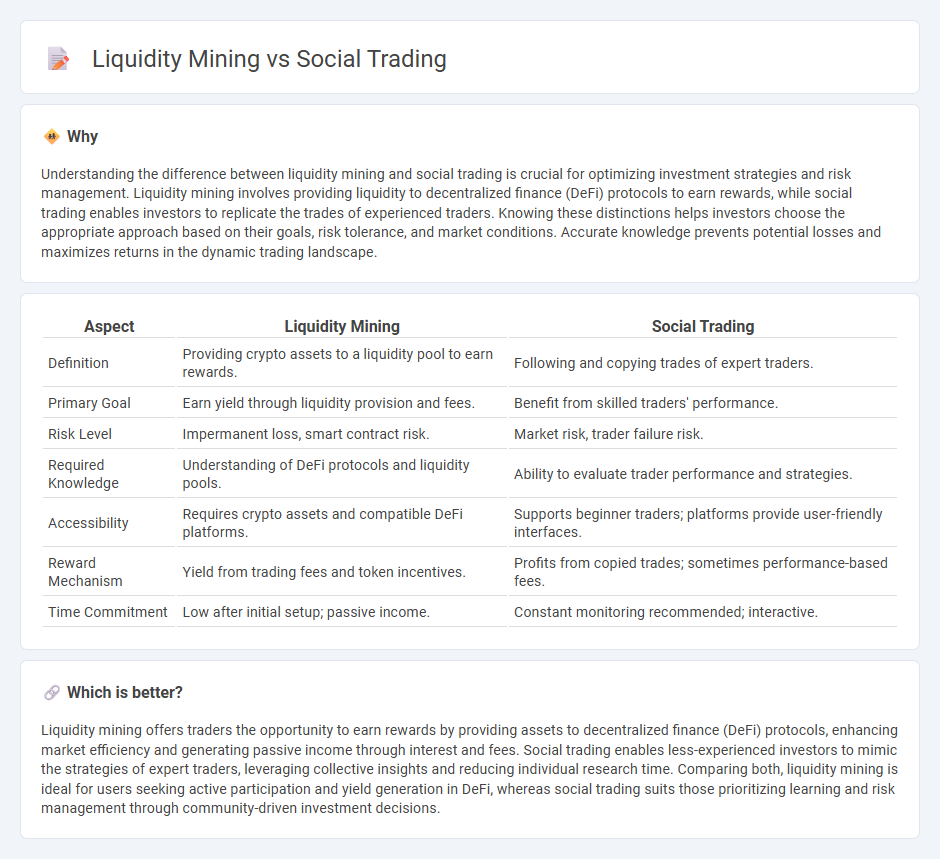 Liquidity Mining vs Social Trading

Why

Understanding the difference between liquidity mining and social trading is crucial for optimizing investment strategies and risk management. Liquidity mining involves providing liquidity to decentralized finance (DeFi) protocols to earn rewards, while social trading enables investors to replicate the trades of experienced traders. Knowing these distinctions helps investors choose the appropriate approach based on their goals, risk tolerance, and market conditions. Accurate knowledge prevents potential losses and maximizes returns in the dynamic trading landscape.

| Aspect | Liquidity Mining | Social Trading |
|---|---|---|
| Definition | Providing crypto assets to a liquidity pool to earn rewards. | Following and copying trades of expert traders. |
| Primary Goal | Earn yield through liquidity provision and fees. | Benefit from skilled traders' performance. |
| Risk Level | Impermanent loss, smart contract risk. | Market risk, trader failure risk. |
| Required Knowledge | Understanding of DeFi protocols and liquidity pools. | Ability to evaluate trader performance and strategies. |
| Accessibility | Requires crypto assets and compatible DeFi platforms. | Supports beginner traders; platforms provide user-friendly interfaces. |
| Reward Mechanism | Yield from trading fees and token incentives. | Profits from copied trades; sometimes performance-based fees. |
| Time Commitment | Low after initial setup; passive income. | Constant monitoring recommended; interactive. |

Which is better?

Liquidity mining offers traders the opportunity to earn rewards by providing assets to decentralized finance (DeFi) protocols, enhancing market efficiency and generating passive income through interest and fees. Social trading enables less-experienced investors to mimic the strategies of expert traders, leveraging collective insights and reducing individual research time. Comparing both, liquidity mining is ideal for users seeking active participation and yield generation in DeFi, whereas social trading suits those prioritizing learning and risk management through community-driven investment decisions.