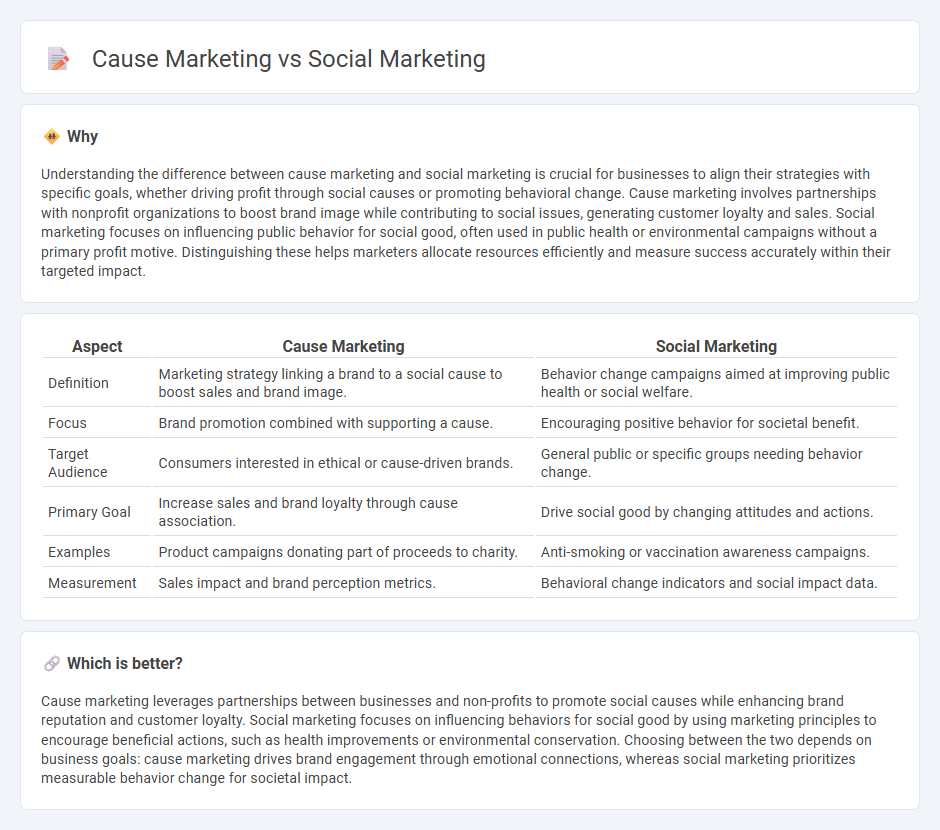 Cause Marketing vs Social Marketing

Why

Understanding the difference between cause marketing and social marketing is crucial for businesses to align their strategies with specific goals, whether driving profit through social causes or promoting behavioral change. Cause marketing involves partnerships with nonprofit organizations to boost brand image while contributing to social issues, generating customer loyalty and sales. Social marketing focuses on influencing public behavior for social good, often used in public health or environmental campaigns without a primary profit motive. Distinguishing these helps marketers allocate resources efficiently and measure success accurately within their targeted impact.

| Aspect | Cause Marketing | Social Marketing |
|---|---|---|
| Definition | Marketing strategy linking a brand to a social cause to boost sales and brand image. | Behavior change campaigns aimed at improving public health or social welfare. |
| Focus | Brand promotion combined with supporting a cause. | Encouraging positive behavior for societal benefit. |
| Target Audience | Consumers interested in ethical or cause-driven brands. | General public or specific groups needing behavior change. |
| Primary Goal | Increase sales and brand loyalty through cause association. | Drive social good by changing attitudes and actions. |
| Examples | Product campaigns donating part of proceeds to charity. | Anti-smoking or vaccination awareness campaigns. |
| Measurement | Sales impact and brand perception metrics. | Behavioral change indicators and social impact data. |

Which is better?

Cause marketing leverages partnerships between businesses and non-profits to promote social causes while enhancing brand reputation and customer loyalty. Social marketing focuses on influencing behaviors for social good by using marketing principles to encourage beneficial actions, such as health improvements or environmental conservation. Choosing between the two depends on business goals: cause marketing drives brand engagement through emotional connections, whereas social marketing prioritizes measurable behavior change for societal impact.