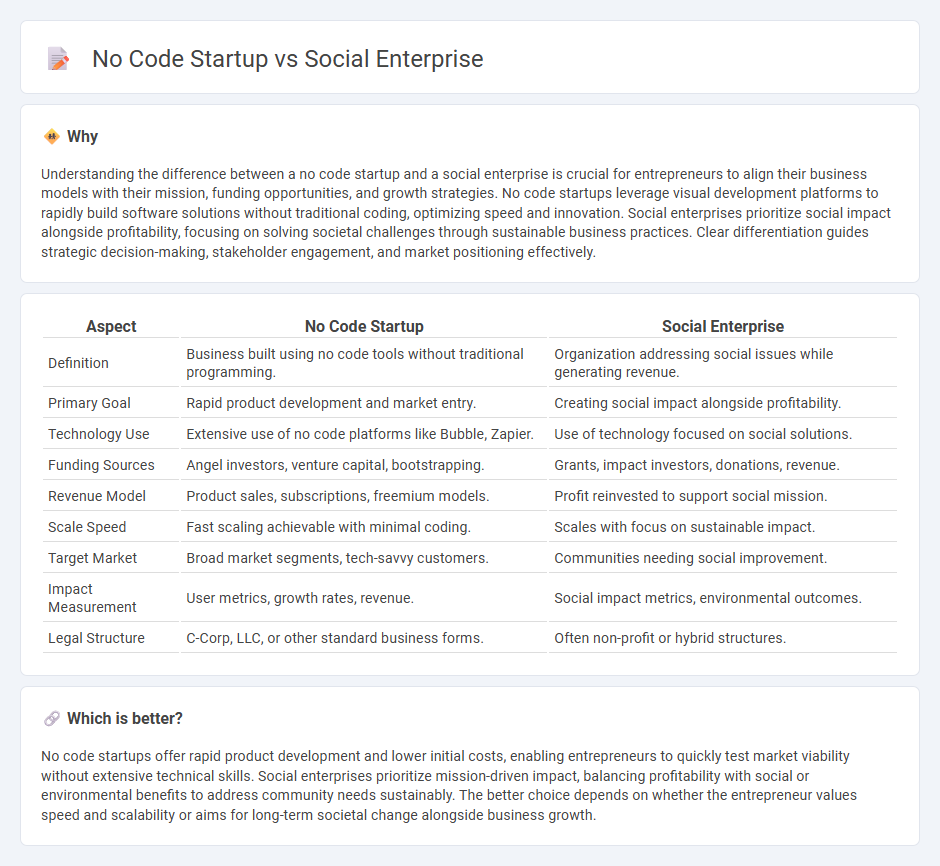 No Code Startup vs Social Enterprise

Why

Understanding the difference between a no code startup and a social enterprise is crucial for entrepreneurs to align their business models with their mission, funding opportunities, and growth strategies. No code startups leverage visual development platforms to rapidly build software solutions without traditional coding, optimizing speed and innovation. Social enterprises prioritize social impact alongside profitability, focusing on solving societal challenges through sustainable business practices. Clear differentiation guides strategic decision-making, stakeholder engagement, and market positioning effectively.

| Aspect | No Code Startup | Social Enterprise |
|---|---|---|
| Definition | Business built using no code tools without traditional programming. | Organization addressing social issues while generating revenue. |
| Primary Goal | Rapid product development and market entry. | Creating social impact alongside profitability. |
| Technology Use | Extensive use of no code platforms like Bubble, Zapier. | Use of technology focused on social solutions. |
| Funding Sources | Angel investors, venture capital, bootstrapping. | Grants, impact investors, donations, revenue. |
| Revenue Model | Product sales, subscriptions, freemium models. | Profit reinvested to support social mission. |
| Scale Speed | Fast scaling achievable with minimal coding. | Scales with focus on sustainable impact. |
| Target Market | Broad market segments, tech-savvy customers. | Communities needing social improvement. |
| Impact Measurement | User metrics, growth rates, revenue. | Social impact metrics, environmental outcomes. |
| Legal Structure | C-Corp, LLC, or other standard business forms. | Often non-profit or hybrid structures. |

Which is better?

No code startups offer rapid product development and lower initial costs, enabling entrepreneurs to quickly test market viability without extensive technical skills. Social enterprises prioritize mission-driven impact, balancing profitability with social or environmental benefits to address community needs sustainably. The better choice depends on whether the entrepreneur values speed and scalability or aims for long-term societal change alongside business growth.