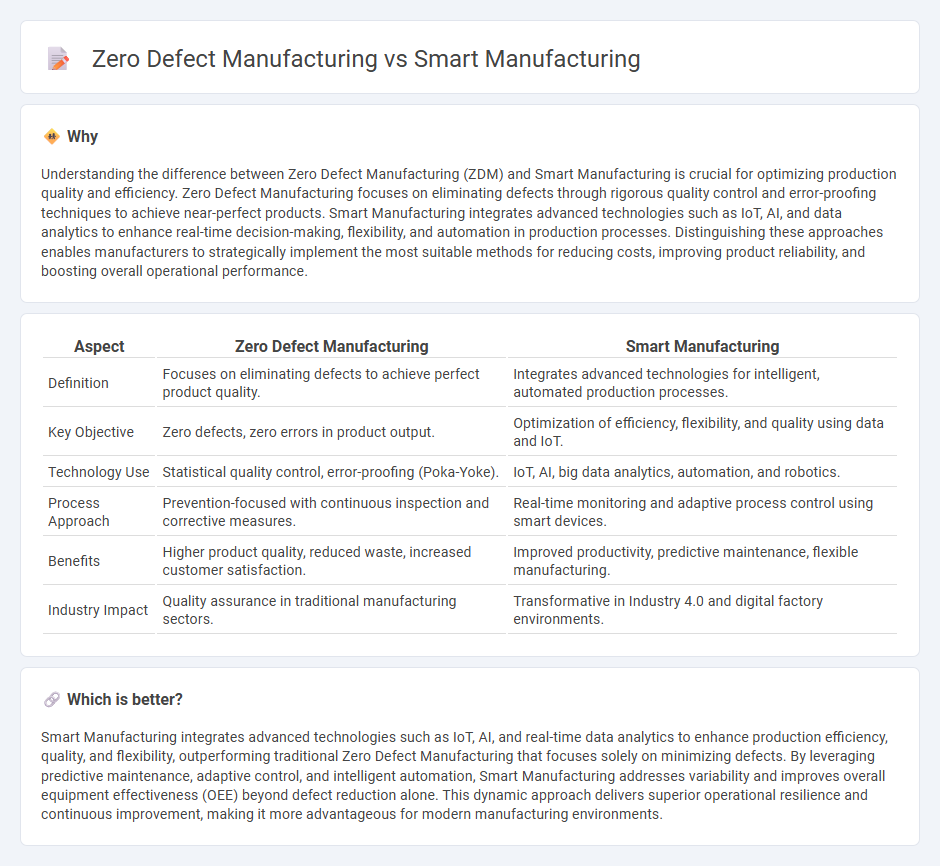 Zero Defect Manufacturing vs Smart Manufacturing

Why

Understanding the difference between Zero Defect Manufacturing (ZDM) and Smart Manufacturing is crucial for optimizing production quality and efficiency. Zero Defect Manufacturing focuses on eliminating defects through rigorous quality control and error-proofing techniques to achieve near-perfect products. Smart Manufacturing integrates advanced technologies such as IoT, AI, and data analytics to enhance real-time decision-making, flexibility, and automation in production processes. Distinguishing these approaches enables manufacturers to strategically implement the most suitable methods for reducing costs, improving product reliability, and boosting overall operational performance.

| Aspect | Zero Defect Manufacturing | Smart Manufacturing |
|---|---|---|
| Definition | Focuses on eliminating defects to achieve perfect product quality. | Integrates advanced technologies for intelligent, automated production processes. |
| Key Objective | Zero defects, zero errors in product output. | Optimization of efficiency, flexibility, and quality using data and IoT. |
| Technology Use | Statistical quality control, error-proofing (Poka-Yoke). | IoT, AI, big data analytics, automation, and robotics. |
| Process Approach | Prevention-focused with continuous inspection and corrective measures. | Real-time monitoring and adaptive process control using smart devices. |
| Benefits | Higher product quality, reduced waste, increased customer satisfaction. | Improved productivity, predictive maintenance, flexible manufacturing. |
| Industry Impact | Quality assurance in traditional manufacturing sectors. | Transformative in Industry 4.0 and digital factory environments. |

Which is better?

Smart Manufacturing integrates advanced technologies such as IoT, AI, and real-time data analytics to enhance production efficiency, quality, and flexibility, outperforming traditional Zero Defect Manufacturing that focuses solely on minimizing defects. By leveraging predictive maintenance, adaptive control, and intelligent automation, Smart Manufacturing addresses variability and improves overall equipment effectiveness (OEE) beyond defect reduction alone. This dynamic approach delivers superior operational resilience and continuous improvement, making it more advantageous for modern manufacturing environments.