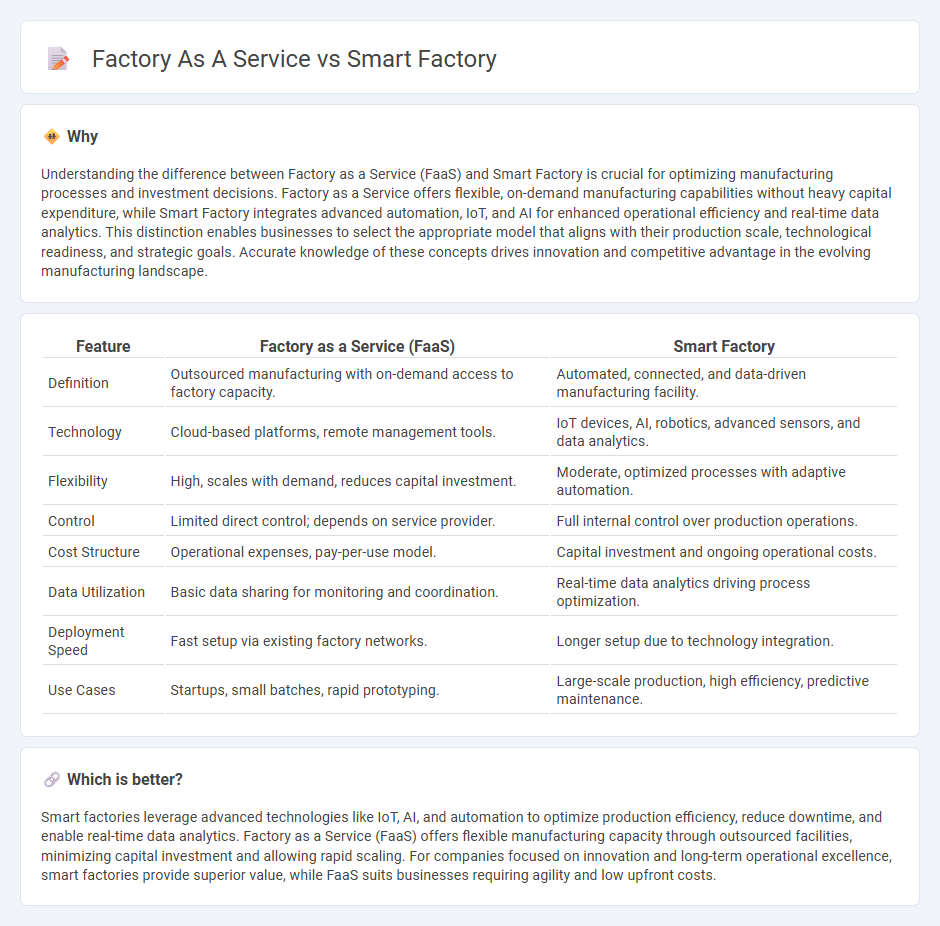 Factory As A Service vs Smart Factory

Why

Understanding the difference between Factory as a Service (FaaS) and Smart Factory is crucial for optimizing manufacturing processes and investment decisions. Factory as a Service offers flexible, on-demand manufacturing capabilities without heavy capital expenditure, while Smart Factory integrates advanced automation, IoT, and AI for enhanced operational efficiency and real-time data analytics. This distinction enables businesses to select the appropriate model that aligns with their production scale, technological readiness, and strategic goals. Accurate knowledge of these concepts drives innovation and competitive advantage in the evolving manufacturing landscape.

| Feature | Factory as a Service (FaaS) | Smart Factory |
|---|---|---|
| Definition | Outsourced manufacturing with on-demand access to factory capacity. | Automated, connected, and data-driven manufacturing facility. |
| Technology | Cloud-based platforms, remote management tools. | IoT devices, AI, robotics, advanced sensors, and data analytics. |
| Flexibility | High, scales with demand, reduces capital investment. | Moderate, optimized processes with adaptive automation. |
| Control | Limited direct control; depends on service provider. | Full internal control over production operations. |
| Cost Structure | Operational expenses, pay-per-use model. | Capital investment and ongoing operational costs. |
| Data Utilization | Basic data sharing for monitoring and coordination. | Real-time data analytics driving process optimization. |
| Deployment Speed | Fast setup via existing factory networks. | Longer setup due to technology integration. |
| Use Cases | Startups, small batches, rapid prototyping. | Large-scale production, high efficiency, predictive maintenance. |

Which is better?

Smart factories leverage advanced technologies like IoT, AI, and automation to optimize production efficiency, reduce downtime, and enable real-time data analytics. Factory as a Service (FaaS) offers flexible manufacturing capacity through outsourced facilities, minimizing capital investment and allowing rapid scaling. For companies focused on innovation and long-term operational excellence, smart factories provide superior value, while FaaS suits businesses requiring agility and low upfront costs.