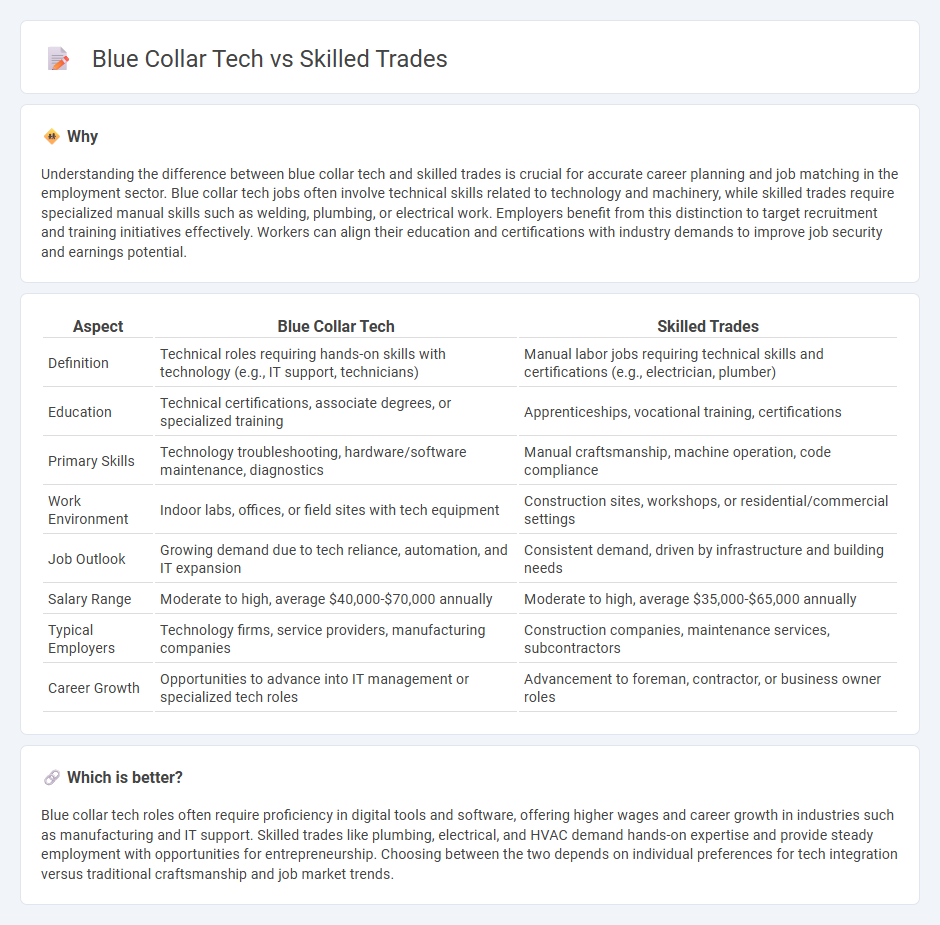 Blue Collar Tech vs Skilled Trades

Why

Understanding the difference between blue collar tech and skilled trades is crucial for accurate career planning and job matching in the employment sector. Blue collar tech jobs often involve technical skills related to technology and machinery, while skilled trades require specialized manual skills such as welding, plumbing, or electrical work. Employers benefit from this distinction to target recruitment and training initiatives effectively. Workers can align their education and certifications with industry demands to improve job security and earnings potential.

| Aspect | Blue Collar Tech | Skilled Trades |
|---|---|---|
| Definition | Technical roles requiring hands-on skills with technology (e.g., IT support, technicians) | Manual labor jobs requiring technical skills and certifications (e.g., electrician, plumber) |
| Education | Technical certifications, associate degrees, or specialized training | Apprenticeships, vocational training, certifications |
| Primary Skills | Technology troubleshooting, hardware/software maintenance, diagnostics | Manual craftsmanship, machine operation, code compliance |
| Work Environment | Indoor labs, offices, or field sites with tech equipment | Construction sites, workshops, or residential/commercial settings |
| Job Outlook | Growing demand due to tech reliance, automation, and IT expansion | Consistent demand, driven by infrastructure and building needs |
| Salary Range | Moderate to high, average \$40,000-\$70,000 annually | Moderate to high, average \$35,000-\$65,000 annually |
| Typical Employers | Technology firms, service providers, manufacturing companies | Construction companies, maintenance services, subcontractors |
| Career Growth | Opportunities to advance into IT management or specialized tech roles | Advancement to foreman, contractor, or business owner roles |

Which is better?

Blue collar tech roles often require proficiency in digital tools and software, offering higher wages and career growth in industries such as manufacturing and IT support. Skilled trades like plumbing, electrical, and HVAC demand hands-on expertise and provide steady employment with opportunities for entrepreneurship. Choosing between the two depends on individual preferences for tech integration versus traditional craftsmanship and job market trends.