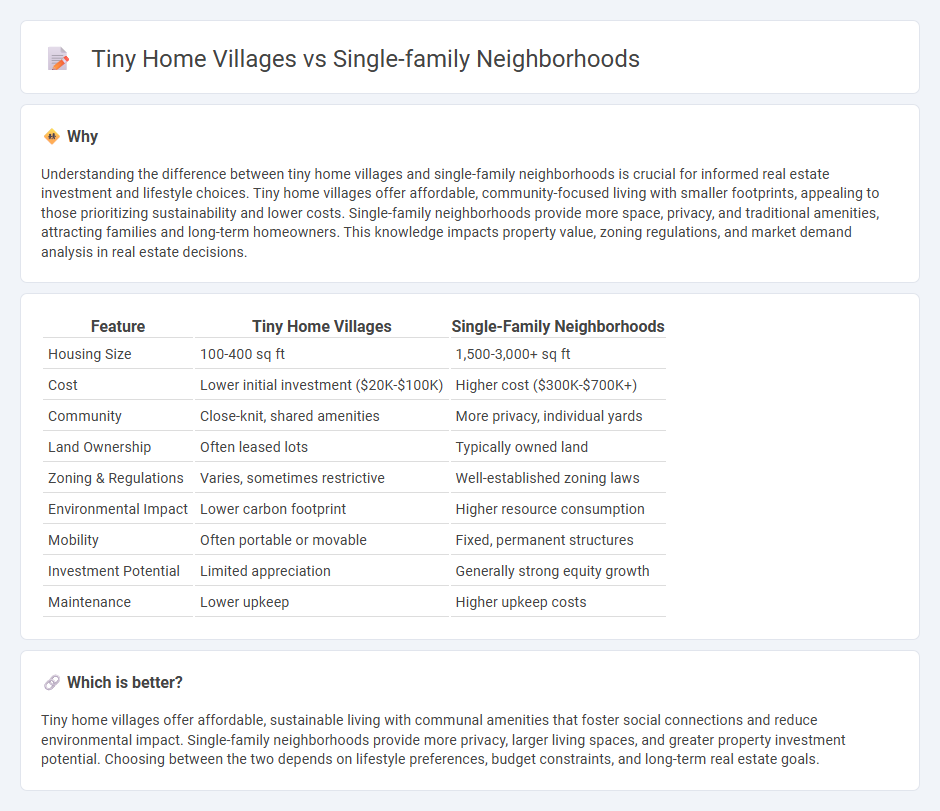 Tiny Home Villages vs Single-family Neighborhoods

Why

Understanding the difference between tiny home villages and single-family neighborhoods is crucial for informed real estate investment and lifestyle choices. Tiny home villages offer affordable, community-focused living with smaller footprints, appealing to those prioritizing sustainability and lower costs. Single-family neighborhoods provide more space, privacy, and traditional amenities, attracting families and long-term homeowners. This knowledge impacts property value, zoning regulations, and market demand analysis in real estate decisions.

| Feature | Tiny Home Villages | Single-Family Neighborhoods |
|---|---|---|
| Housing Size | 100-400 sq ft | 1,500-3,000+ sq ft |
| Cost | Lower initial investment (\$20K-\$100K) | Higher cost (\$300K-\$700K+) |
| Community | Close-knit, shared amenities | More privacy, individual yards |
| Land Ownership | Often leased lots | Typically owned land |
| Zoning & Regulations | Varies, sometimes restrictive | Well-established zoning laws |
| Environmental Impact | Lower carbon footprint | Higher resource consumption |
| Mobility | Often portable or movable | Fixed, permanent structures |
| Investment Potential | Limited appreciation | Generally strong equity growth |
| Maintenance | Lower upkeep | Higher upkeep costs |

Which is better?

Tiny home villages offer affordable, sustainable living with communal amenities that foster social connections and reduce environmental impact. Single-family neighborhoods provide more privacy, larger living spaces, and greater property investment potential. Choosing between the two depends on lifestyle preferences, budget constraints, and long-term real estate goals.