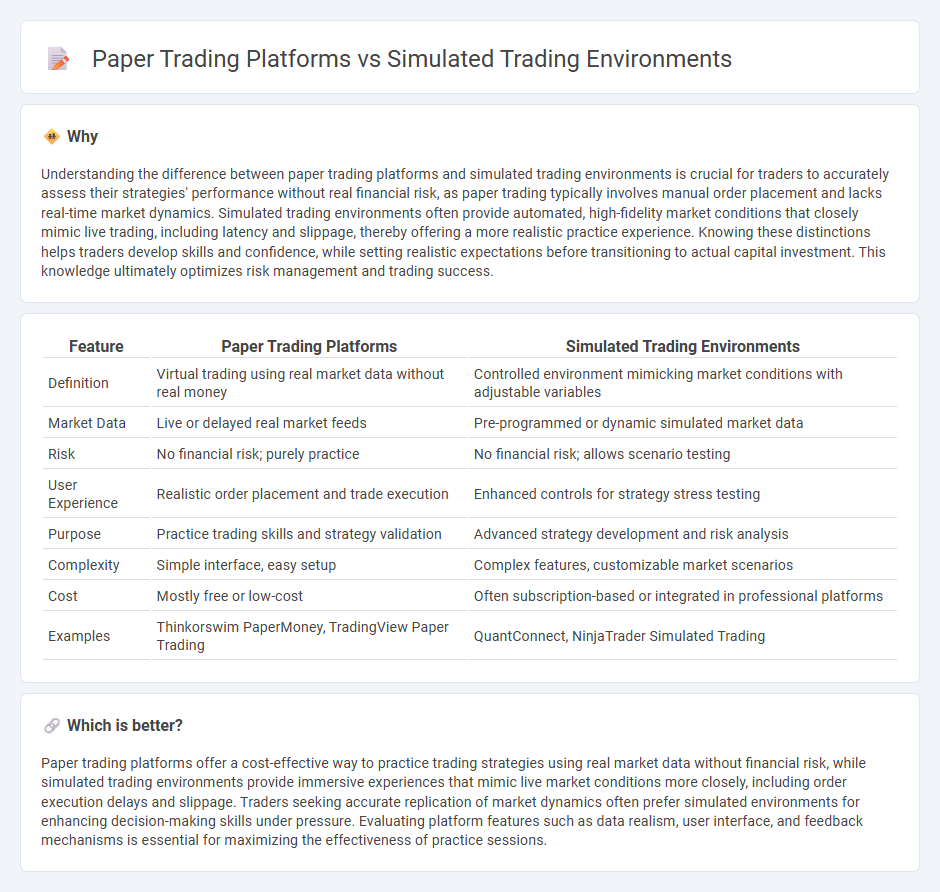 Paper Trading Platforms vs Simulated Trading Environments

Why

Understanding the difference between paper trading platforms and simulated trading environments is crucial for traders to accurately assess their strategies' performance without real financial risk, as paper trading typically involves manual order placement and lacks real-time market dynamics. Simulated trading environments often provide automated, high-fidelity market conditions that closely mimic live trading, including latency and slippage, thereby offering a more realistic practice experience. Knowing these distinctions helps traders develop skills and confidence, while setting realistic expectations before transitioning to actual capital investment. This knowledge ultimately optimizes risk management and trading success.

| Feature | Paper Trading Platforms | Simulated Trading Environments |
|---|---|---|
| Definition | Virtual trading using real market data without real money | Controlled environment mimicking market conditions with adjustable variables |
| Market Data | Live or delayed real market feeds | Pre-programmed or dynamic simulated market data |
| Risk | No financial risk; purely practice | No financial risk; allows scenario testing |
| User Experience | Realistic order placement and trade execution | Enhanced controls for strategy stress testing |
| Purpose | Practice trading skills and strategy validation | Advanced strategy development and risk analysis |
| Complexity | Simple interface, easy setup | Complex features, customizable market scenarios |
| Cost | Mostly free or low-cost | Often subscription-based or integrated in professional platforms |
| Examples | Thinkorswim PaperMoney, TradingView Paper Trading | QuantConnect, NinjaTrader Simulated Trading |

Which is better?

Paper trading platforms offer a cost-effective way to practice trading strategies using real market data without financial risk, while simulated trading environments provide immersive experiences that mimic live market conditions more closely, including order execution delays and slippage. Traders seeking accurate replication of market dynamics often prefer simulated environments for enhancing decision-making skills under pressure. Evaluating platform features such as data realism, user interface, and feedback mechanisms is essential for maximizing the effectiveness of practice sessions.