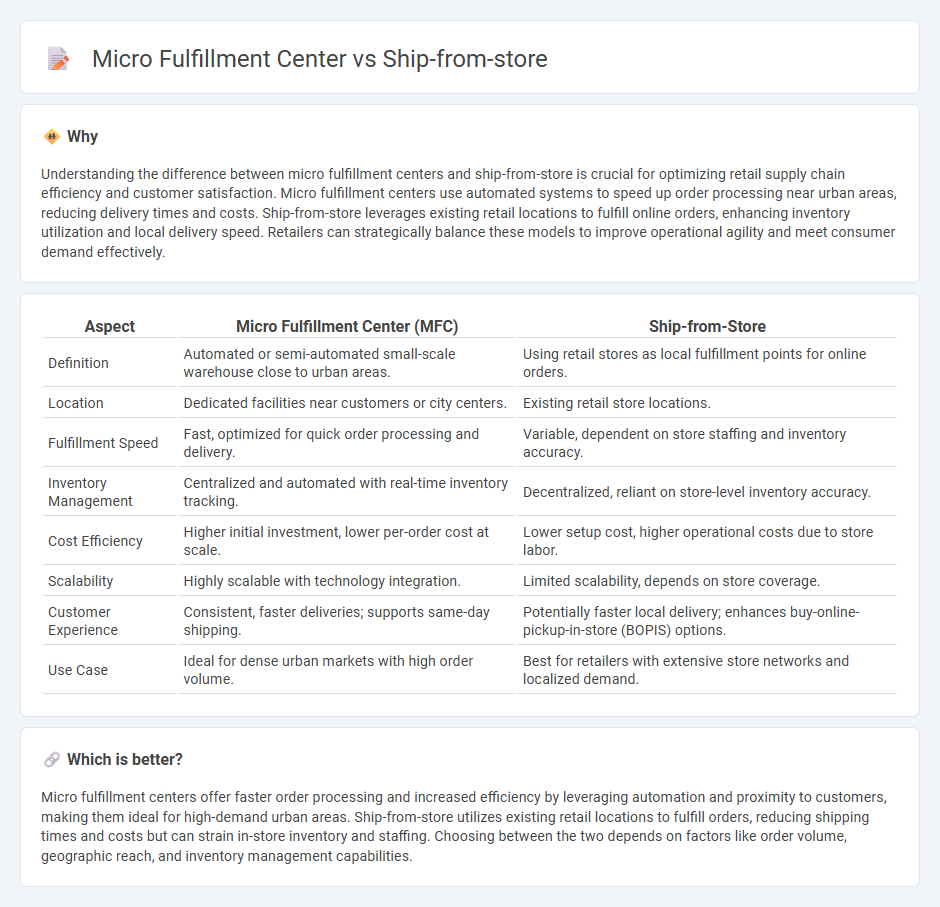 Micro Fulfillment Center vs Ship-from-store

Why

Understanding the difference between micro fulfillment centers and ship-from-store is crucial for optimizing retail supply chain efficiency and customer satisfaction. Micro fulfillment centers use automated systems to speed up order processing near urban areas, reducing delivery times and costs. Ship-from-store leverages existing retail locations to fulfill online orders, enhancing inventory utilization and local delivery speed. Retailers can strategically balance these models to improve operational agility and meet consumer demand effectively.

| Aspect | Micro Fulfillment Center (MFC) | Ship-from-Store |
|---|---|---|
| Definition | Automated or semi-automated small-scale warehouse close to urban areas. | Using retail stores as local fulfillment points for online orders. |
| Location | Dedicated facilities near customers or city centers. | Existing retail store locations. |
| Fulfillment Speed | Fast, optimized for quick order processing and delivery. | Variable, dependent on store staffing and inventory accuracy. |
| Inventory Management | Centralized and automated with real-time inventory tracking. | Decentralized, reliant on store-level inventory accuracy. |
| Cost Efficiency | Higher initial investment, lower per-order cost at scale. | Lower setup cost, higher operational costs due to store labor. |
| Scalability | Highly scalable with technology integration. | Limited scalability, depends on store coverage. |
| Customer Experience | Consistent, faster deliveries; supports same-day shipping. | Potentially faster local delivery; enhances buy-online-pickup-in-store (BOPIS) options. |
| Use Case | Ideal for dense urban markets with high order volume. | Best for retailers with extensive store networks and localized demand. |

Which is better?

Micro fulfillment centers offer faster order processing and increased efficiency by leveraging automation and proximity to customers, making them ideal for high-demand urban areas. Ship-from-store utilizes existing retail locations to fulfill orders, reducing shipping times and costs but can strain in-store inventory and staffing. Choosing between the two depends on factors like order volume, geographic reach, and inventory management capabilities.