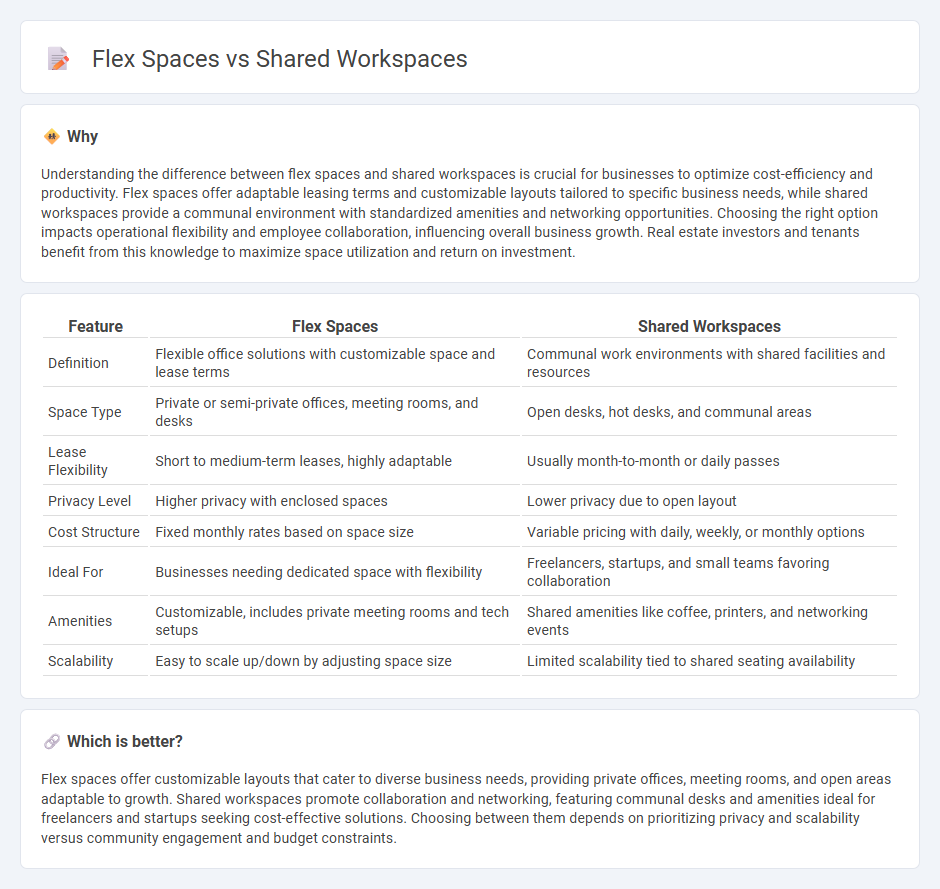 Flex Spaces vs Shared Workspaces

Why

Understanding the difference between flex spaces and shared workspaces is crucial for businesses to optimize cost-efficiency and productivity. Flex spaces offer adaptable leasing terms and customizable layouts tailored to specific business needs, while shared workspaces provide a communal environment with standardized amenities and networking opportunities. Choosing the right option impacts operational flexibility and employee collaboration, influencing overall business growth. Real estate investors and tenants benefit from this knowledge to maximize space utilization and return on investment.

| Feature | Flex Spaces | Shared Workspaces |
|---|---|---|
| Definition | Flexible office solutions with customizable space and lease terms | Communal work environments with shared facilities and resources |
| Space Type | Private or semi-private offices, meeting rooms, and desks | Open desks, hot desks, and communal areas |
| Lease Flexibility | Short to medium-term leases, highly adaptable | Usually month-to-month or daily passes |
| Privacy Level | Higher privacy with enclosed spaces | Lower privacy due to open layout |
| Cost Structure | Fixed monthly rates based on space size | Variable pricing with daily, weekly, or monthly options |
| Ideal For | Businesses needing dedicated space with flexibility | Freelancers, startups, and small teams favoring collaboration |
| Amenities | Customizable, includes private meeting rooms and tech setups | Shared amenities like coffee, printers, and networking events |
| Scalability | Easy to scale up/down by adjusting space size | Limited scalability tied to shared seating availability |

Which is better?

Flex spaces offer customizable layouts that cater to diverse business needs, providing private offices, meeting rooms, and open areas adaptable to growth. Shared workspaces promote collaboration and networking, featuring communal desks and amenities ideal for freelancers and startups seeking cost-effective solutions. Choosing between them depends on prioritizing privacy and scalability versus community engagement and budget constraints.