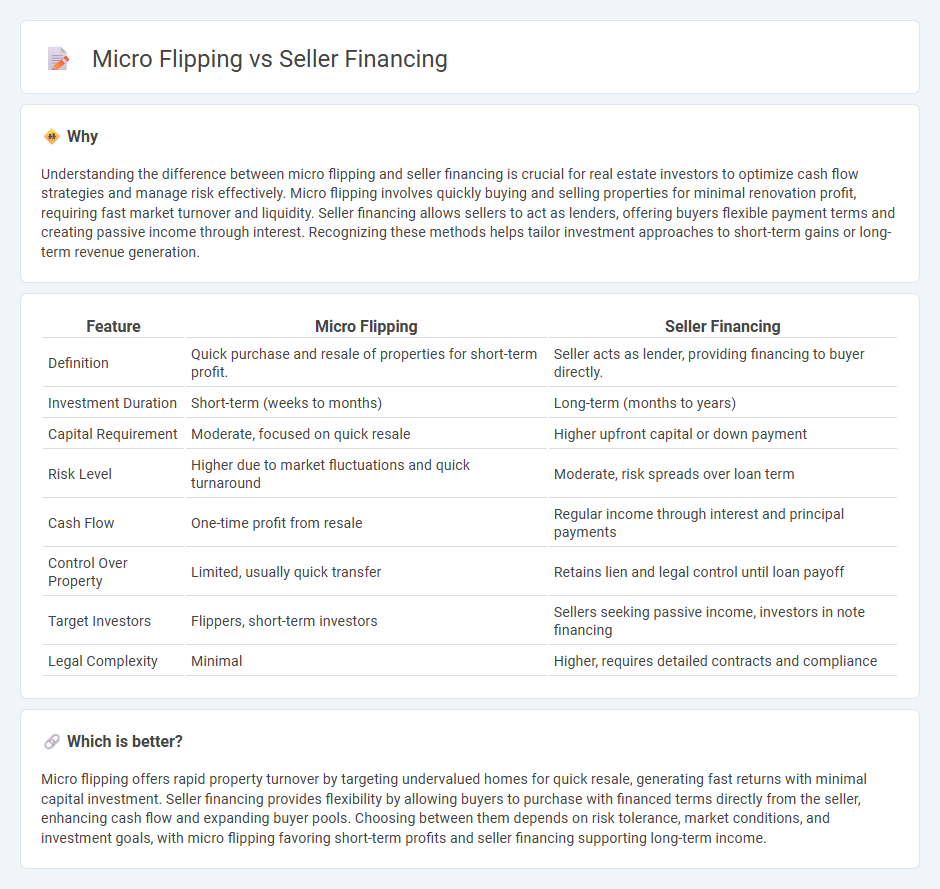 Micro Flipping vs Seller Financing

Why

Understanding the difference between micro flipping and seller financing is crucial for real estate investors to optimize cash flow strategies and manage risk effectively. Micro flipping involves quickly buying and selling properties for minimal renovation profit, requiring fast market turnover and liquidity. Seller financing allows sellers to act as lenders, offering buyers flexible payment terms and creating passive income through interest. Recognizing these methods helps tailor investment approaches to short-term gains or long-term revenue generation.

| Feature | Micro Flipping | Seller Financing |
|---|---|---|
| Definition | Quick purchase and resale of properties for short-term profit. | Seller acts as lender, providing financing to buyer directly. |
| Investment Duration | Short-term (weeks to months) | Long-term (months to years) |
| Capital Requirement | Moderate, focused on quick resale | Higher upfront capital or down payment |
| Risk Level | Higher due to market fluctuations and quick turnaround | Moderate, risk spreads over loan term |
| Cash Flow | One-time profit from resale | Regular income through interest and principal payments |
| Control Over Property | Limited, usually quick transfer | Retains lien and legal control until loan payoff |
| Target Investors | Flippers, short-term investors | Sellers seeking passive income, investors in note financing |
| Legal Complexity | Minimal | Higher, requires detailed contracts and compliance |

Which is better?

Micro flipping offers rapid property turnover by targeting undervalued homes for quick resale, generating fast returns with minimal capital investment. Seller financing provides flexibility by allowing buyers to purchase with financed terms directly from the seller, enhancing cash flow and expanding buyer pools. Choosing between them depends on risk tolerance, market conditions, and investment goals, with micro flipping favoring short-term profits and seller financing supporting long-term income.