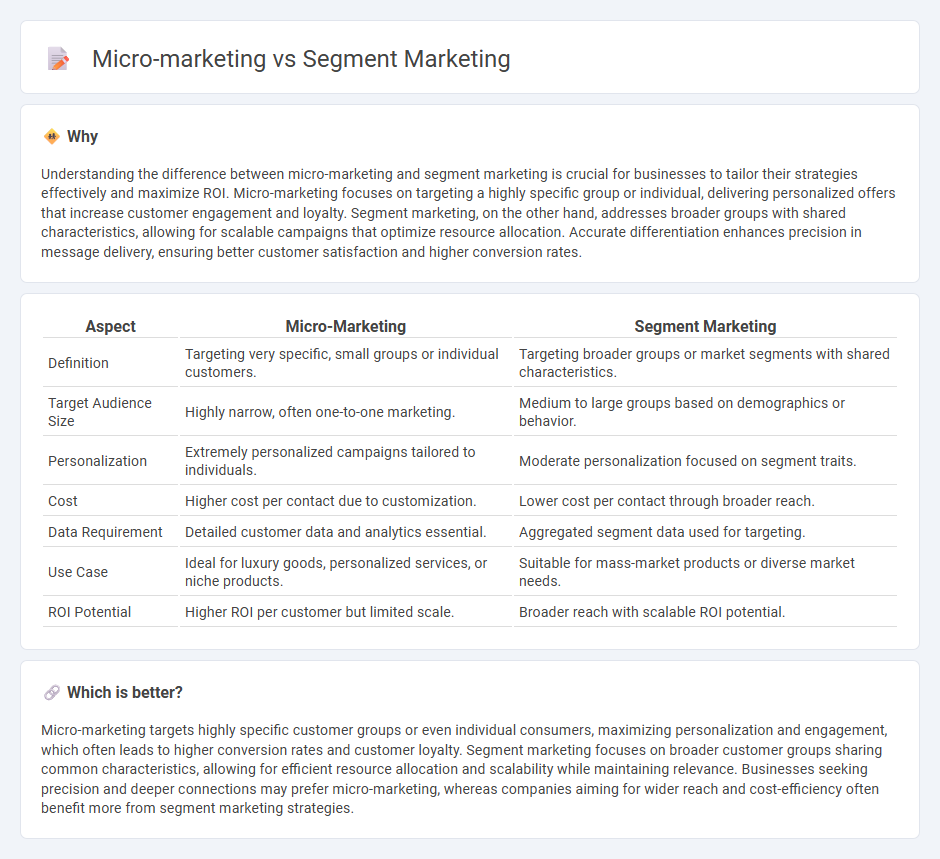 Micro-marketing vs Segment Marketing

Why

Understanding the difference between micro-marketing and segment marketing is crucial for businesses to tailor their strategies effectively and maximize ROI. Micro-marketing focuses on targeting a highly specific group or individual, delivering personalized offers that increase customer engagement and loyalty. Segment marketing, on the other hand, addresses broader groups with shared characteristics, allowing for scalable campaigns that optimize resource allocation. Accurate differentiation enhances precision in message delivery, ensuring better customer satisfaction and higher conversion rates.

| Aspect | Micro-Marketing | Segment Marketing |
|---|---|---|
| Definition | Targeting very specific, small groups or individual customers. | Targeting broader groups or market segments with shared characteristics. |
| Target Audience Size | Highly narrow, often one-to-one marketing. | Medium to large groups based on demographics or behavior. |
| Personalization | Extremely personalized campaigns tailored to individuals. | Moderate personalization focused on segment traits. |
| Cost | Higher cost per contact due to customization. | Lower cost per contact through broader reach. |
| Data Requirement | Detailed customer data and analytics essential. | Aggregated segment data used for targeting. |
| Use Case | Ideal for luxury goods, personalized services, or niche products. | Suitable for mass-market products or diverse market needs. |
| ROI Potential | Higher ROI per customer but limited scale. | Broader reach with scalable ROI potential. |

Which is better?

Micro-marketing targets highly specific customer groups or even individual consumers, maximizing personalization and engagement, which often leads to higher conversion rates and customer loyalty. Segment marketing focuses on broader customer groups sharing common characteristics, allowing for efficient resource allocation and scalability while maintaining relevance. Businesses seeking precision and deeper connections may prefer micro-marketing, whereas companies aiming for wider reach and cost-efficiency often benefit more from segment marketing strategies.