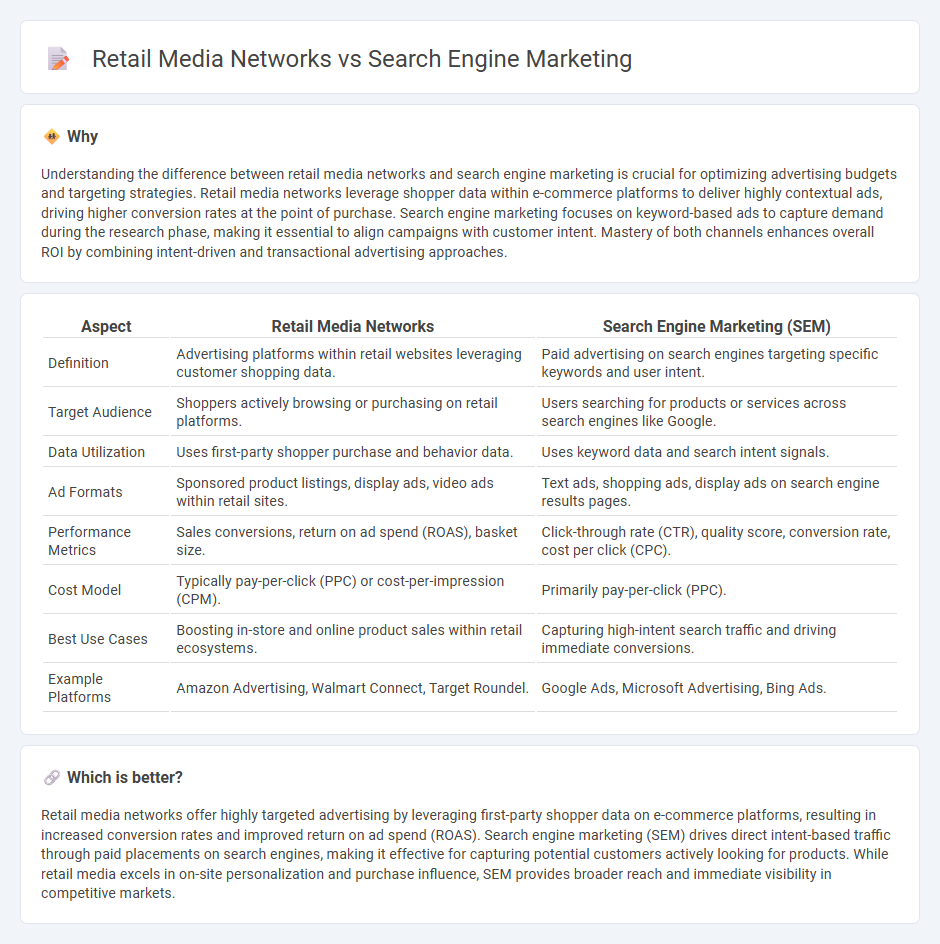 Retail Media Networks vs Search Engine Marketing

Why

Understanding the difference between retail media networks and search engine marketing is crucial for optimizing advertising budgets and targeting strategies. Retail media networks leverage shopper data within e-commerce platforms to deliver highly contextual ads, driving higher conversion rates at the point of purchase. Search engine marketing focuses on keyword-based ads to capture demand during the research phase, making it essential to align campaigns with customer intent. Mastery of both channels enhances overall ROI by combining intent-driven and transactional advertising approaches.

| Aspect | Retail Media Networks | Search Engine Marketing (SEM) |
|---|---|---|
| Definition | Advertising platforms within retail websites leveraging customer shopping data. | Paid advertising on search engines targeting specific keywords and user intent. |
| Target Audience | Shoppers actively browsing or purchasing on retail platforms. | Users searching for products or services across search engines like Google. |
| Data Utilization | Uses first-party shopper purchase and behavior data. | Uses keyword data and search intent signals. |
| Ad Formats | Sponsored product listings, display ads, video ads within retail sites. | Text ads, shopping ads, display ads on search engine results pages. |
| Performance Metrics | Sales conversions, return on ad spend (ROAS), basket size. | Click-through rate (CTR), quality score, conversion rate, cost per click (CPC). |
| Cost Model | Typically pay-per-click (PPC) or cost-per-impression (CPM). | Primarily pay-per-click (PPC). |
| Best Use Cases | Boosting in-store and online product sales within retail ecosystems. | Capturing high-intent search traffic and driving immediate conversions. |
| Example Platforms | Amazon Advertising, Walmart Connect, Target Roundel. | Google Ads, Microsoft Advertising, Bing Ads. |

Which is better?

Retail media networks offer highly targeted advertising by leveraging first-party shopper data on e-commerce platforms, resulting in increased conversion rates and improved return on ad spend (ROAS). Search engine marketing (SEM) drives direct intent-based traffic through paid placements on search engines, making it effective for capturing potential customers actively looking for products. While retail media excels in on-site personalization and purchase influence, SEM provides broader reach and immediate visibility in competitive markets.