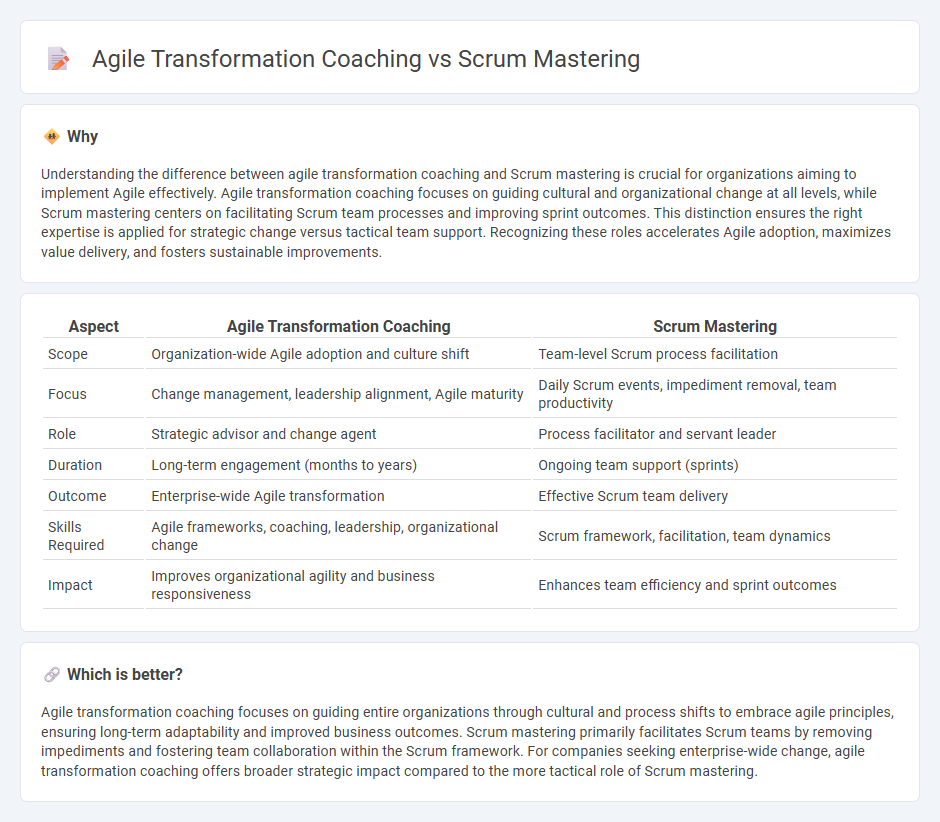 Agile Transformation Coaching vs Scrum Mastering

Why

Understanding the difference between agile transformation coaching and Scrum mastering is crucial for organizations aiming to implement Agile effectively. Agile transformation coaching focuses on guiding cultural and organizational change at all levels, while Scrum mastering centers on facilitating Scrum team processes and improving sprint outcomes. This distinction ensures the right expertise is applied for strategic change versus tactical team support. Recognizing these roles accelerates Agile adoption, maximizes value delivery, and fosters sustainable improvements.

| Aspect | Agile Transformation Coaching | Scrum Mastering |
|---|---|---|
| Scope | Organization-wide Agile adoption and culture shift | Team-level Scrum process facilitation |
| Focus | Change management, leadership alignment, Agile maturity | Daily Scrum events, impediment removal, team productivity |
| Role | Strategic advisor and change agent | Process facilitator and servant leader |
| Duration | Long-term engagement (months to years) | Ongoing team support (sprints) |
| Outcome | Enterprise-wide Agile transformation | Effective Scrum team delivery |
| Skills Required | Agile frameworks, coaching, leadership, organizational change | Scrum framework, facilitation, team dynamics |
| Impact | Improves organizational agility and business responsiveness | Enhances team efficiency and sprint outcomes |

Which is better?

Agile transformation coaching focuses on guiding entire organizations through cultural and process shifts to embrace agile principles, ensuring long-term adaptability and improved business outcomes. Scrum mastering primarily facilitates Scrum teams by removing impediments and fostering team collaboration within the Scrum framework. For companies seeking enterprise-wide change, agile transformation coaching offers broader strategic impact compared to the more tactical role of Scrum mastering.