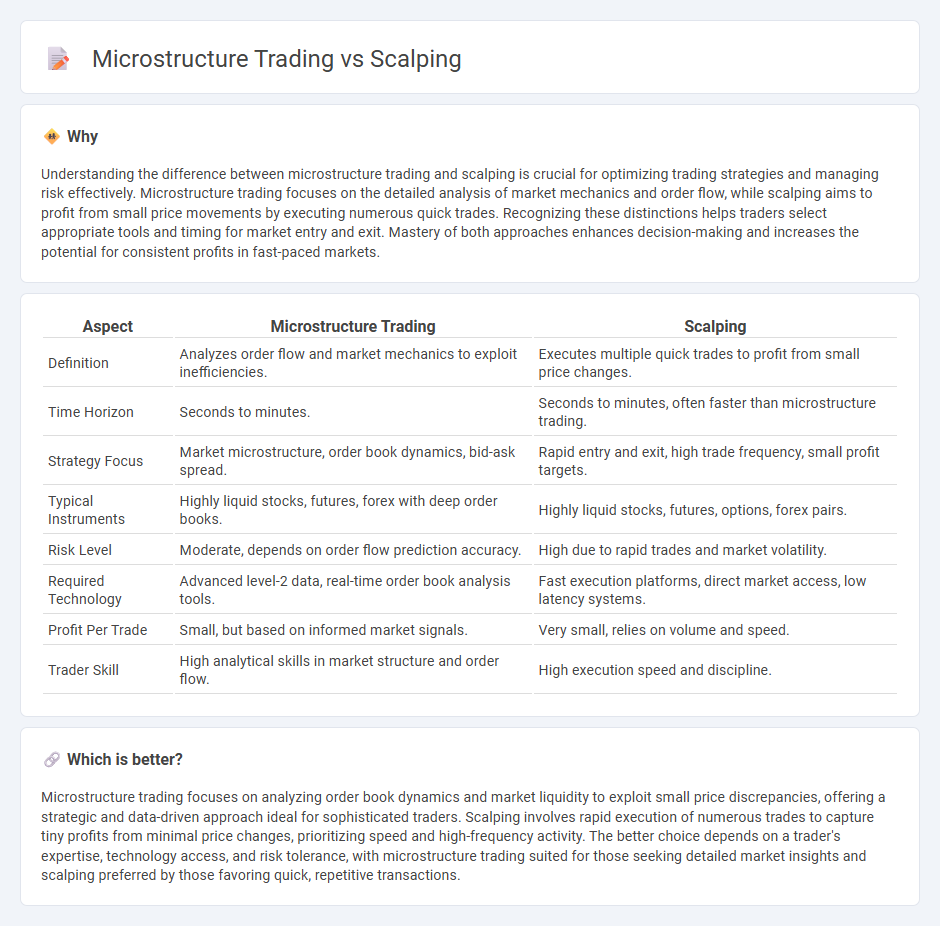 Microstructure Trading vs Scalping

Why

Understanding the difference between microstructure trading and scalping is crucial for optimizing trading strategies and managing risk effectively. Microstructure trading focuses on the detailed analysis of market mechanics and order flow, while scalping aims to profit from small price movements by executing numerous quick trades. Recognizing these distinctions helps traders select appropriate tools and timing for market entry and exit. Mastery of both approaches enhances decision-making and increases the potential for consistent profits in fast-paced markets.

| Aspect | Microstructure Trading | Scalping |
|---|---|---|
| Definition | Analyzes order flow and market mechanics to exploit inefficiencies. | Executes multiple quick trades to profit from small price changes. |
| Time Horizon | Seconds to minutes. | Seconds to minutes, often faster than microstructure trading. |
| Strategy Focus | Market microstructure, order book dynamics, bid-ask spread. | Rapid entry and exit, high trade frequency, small profit targets. |
| Typical Instruments | Highly liquid stocks, futures, forex with deep order books. | Highly liquid stocks, futures, options, forex pairs. |
| Risk Level | Moderate, depends on order flow prediction accuracy. | High due to rapid trades and market volatility. |
| Required Technology | Advanced level-2 data, real-time order book analysis tools. | Fast execution platforms, direct market access, low latency systems. |
| Profit Per Trade | Small, but based on informed market signals. | Very small, relies on volume and speed. |
| Trader Skill | High analytical skills in market structure and order flow. | High execution speed and discipline. |

Which is better?

Microstructure trading focuses on analyzing order book dynamics and market liquidity to exploit small price discrepancies, offering a strategic and data-driven approach ideal for sophisticated traders. Scalping involves rapid execution of numerous trades to capture tiny profits from minimal price changes, prioritizing speed and high-frequency activity. The better choice depends on a trader's expertise, technology access, and risk tolerance, with microstructure trading suited for those seeking detailed market insights and scalping preferred by those favoring quick, repetitive transactions.