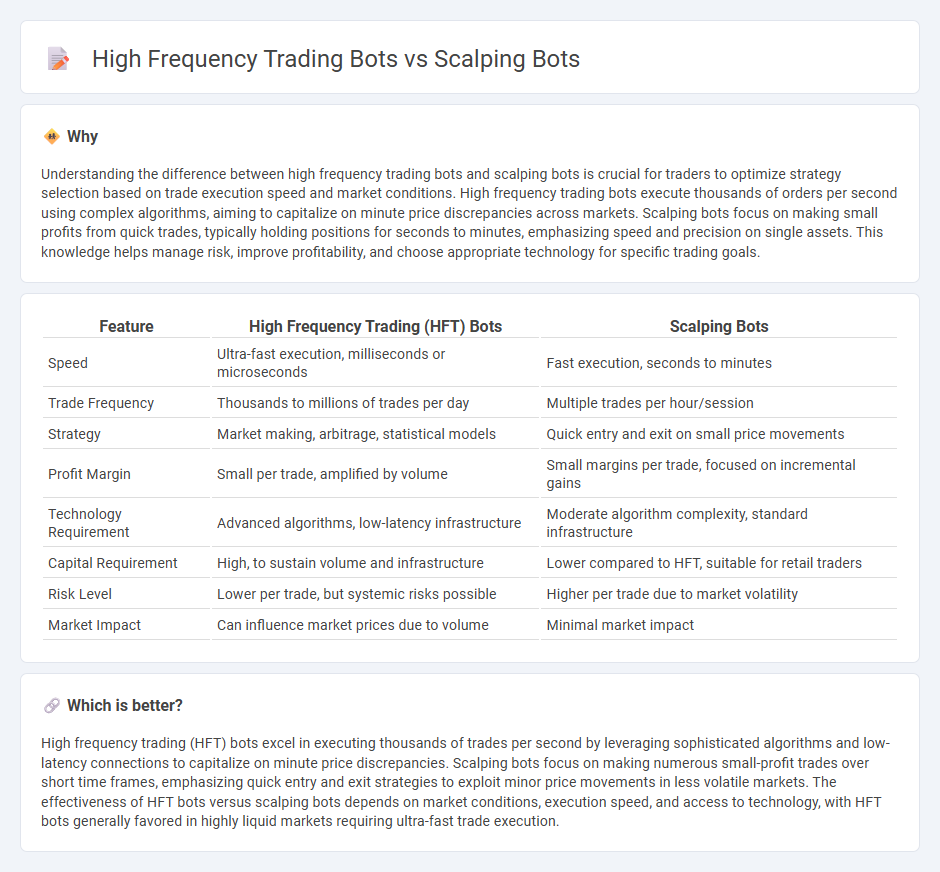 High Frequency Trading Bots vs Scalping Bots

Why

Understanding the difference between high frequency trading bots and scalping bots is crucial for traders to optimize strategy selection based on trade execution speed and market conditions. High frequency trading bots execute thousands of orders per second using complex algorithms, aiming to capitalize on minute price discrepancies across markets. Scalping bots focus on making small profits from quick trades, typically holding positions for seconds to minutes, emphasizing speed and precision on single assets. This knowledge helps manage risk, improve profitability, and choose appropriate technology for specific trading goals.

| Feature | High Frequency Trading (HFT) Bots | Scalping Bots |
|---|---|---|
| Speed | Ultra-fast execution, milliseconds or microseconds | Fast execution, seconds to minutes |
| Trade Frequency | Thousands to millions of trades per day | Multiple trades per hour/session |
| Strategy | Market making, arbitrage, statistical models | Quick entry and exit on small price movements |
| Profit Margin | Small per trade, amplified by volume | Small margins per trade, focused on incremental gains |
| Technology Requirement | Advanced algorithms, low-latency infrastructure | Moderate algorithm complexity, standard infrastructure |
| Capital Requirement | High, to sustain volume and infrastructure | Lower compared to HFT, suitable for retail traders |
| Risk Level | Lower per trade, but systemic risks possible | Higher per trade due to market volatility |
| Market Impact | Can influence market prices due to volume | Minimal market impact |

Which is better?

High frequency trading (HFT) bots excel in executing thousands of trades per second by leveraging sophisticated algorithms and low-latency connections to capitalize on minute price discrepancies. Scalping bots focus on making numerous small-profit trades over short time frames, emphasizing quick entry and exit strategies to exploit minor price movements in less volatile markets. The effectiveness of HFT bots versus scalping bots depends on market conditions, execution speed, and access to technology, with HFT bots generally favored in highly liquid markets requiring ultra-fast trade execution.