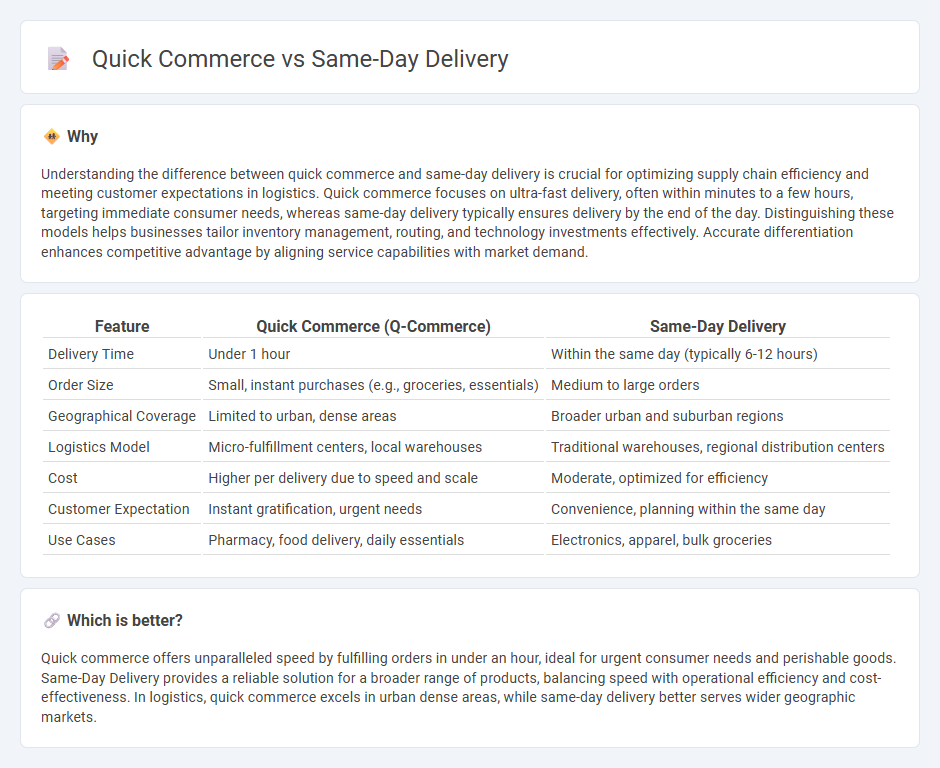 Quick Commerce vs Same-Day Delivery

Why

Understanding the difference between quick commerce and same-day delivery is crucial for optimizing supply chain efficiency and meeting customer expectations in logistics. Quick commerce focuses on ultra-fast delivery, often within minutes to a few hours, targeting immediate consumer needs, whereas same-day delivery typically ensures delivery by the end of the day. Distinguishing these models helps businesses tailor inventory management, routing, and technology investments effectively. Accurate differentiation enhances competitive advantage by aligning service capabilities with market demand.

| Feature | Quick Commerce (Q-Commerce) | Same-Day Delivery |
|---|---|---|
| Delivery Time | Under 1 hour | Within the same day (typically 6-12 hours) |
| Order Size | Small, instant purchases (e.g., groceries, essentials) | Medium to large orders |
| Geographical Coverage | Limited to urban, dense areas | Broader urban and suburban regions |
| Logistics Model | Micro-fulfillment centers, local warehouses | Traditional warehouses, regional distribution centers |
| Cost | Higher per delivery due to speed and scale | Moderate, optimized for efficiency |
| Customer Expectation | Instant gratification, urgent needs | Convenience, planning within the same day |
| Use Cases | Pharmacy, food delivery, daily essentials | Electronics, apparel, bulk groceries |

Which is better?

Quick commerce offers unparalleled speed by fulfilling orders in under an hour, ideal for urgent consumer needs and perishable goods. Same-Day Delivery provides a reliable solution for a broader range of products, balancing speed with operational efficiency and cost-effectiveness. In logistics, quick commerce excels in urban dense areas, while same-day delivery better serves wider geographic markets.