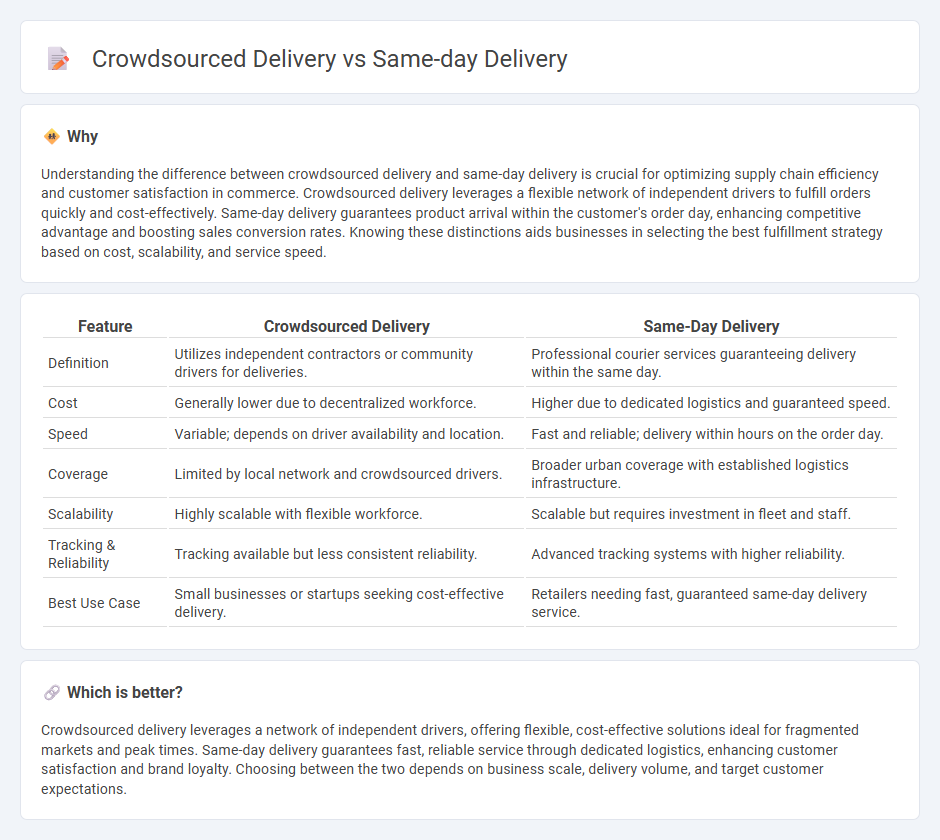 Crowdsourced Delivery vs Same-day Delivery

Why

Understanding the difference between crowdsourced delivery and same-day delivery is crucial for optimizing supply chain efficiency and customer satisfaction in commerce. Crowdsourced delivery leverages a flexible network of independent drivers to fulfill orders quickly and cost-effectively. Same-day delivery guarantees product arrival within the customer's order day, enhancing competitive advantage and boosting sales conversion rates. Knowing these distinctions aids businesses in selecting the best fulfillment strategy based on cost, scalability, and service speed.

| Feature | Crowdsourced Delivery | Same-Day Delivery |
|---|---|---|
| Definition | Utilizes independent contractors or community drivers for deliveries. | Professional courier services guaranteeing delivery within the same day. |
| Cost | Generally lower due to decentralized workforce. | Higher due to dedicated logistics and guaranteed speed. |
| Speed | Variable; depends on driver availability and location. | Fast and reliable; delivery within hours on the order day. |
| Coverage | Limited by local network and crowdsourced drivers. | Broader urban coverage with established logistics infrastructure. |
| Scalability | Highly scalable with flexible workforce. | Scalable but requires investment in fleet and staff. |
| Tracking & Reliability | Tracking available but less consistent reliability. | Advanced tracking systems with higher reliability. |
| Best Use Case | Small businesses or startups seeking cost-effective delivery. | Retailers needing fast, guaranteed same-day delivery service. |

Which is better?

Crowdsourced delivery leverages a network of independent drivers, offering flexible, cost-effective solutions ideal for fragmented markets and peak times. Same-day delivery guarantees fast, reliable service through dedicated logistics, enhancing customer satisfaction and brand loyalty. Choosing between the two depends on business scale, delivery volume, and target customer expectations.