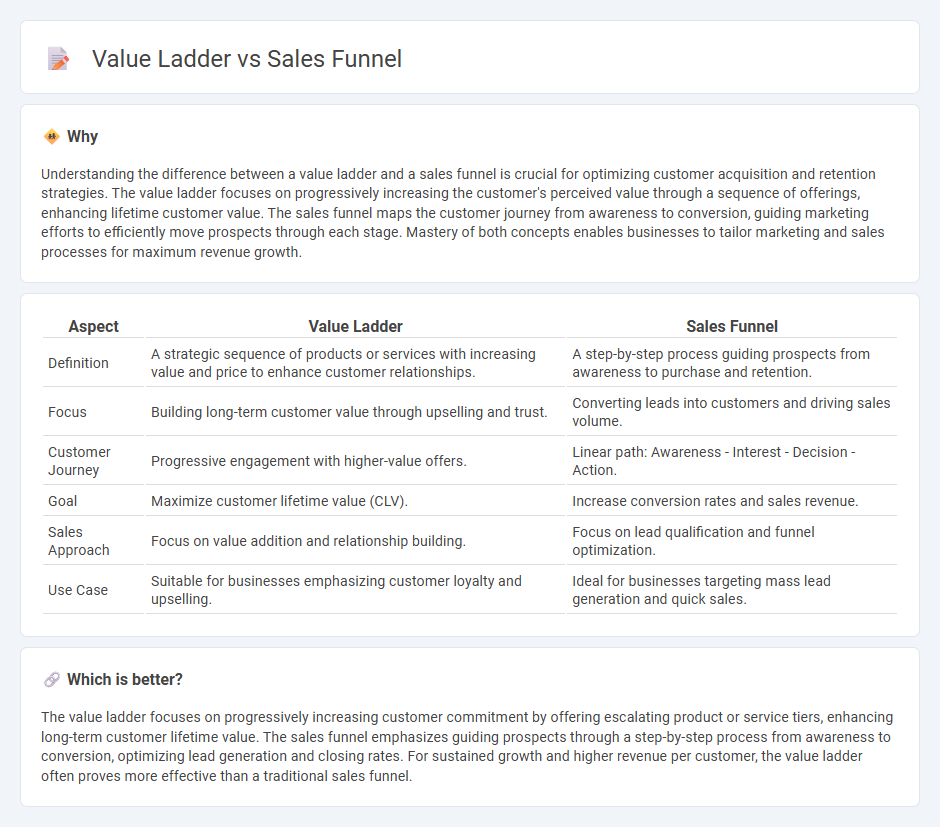 Value Ladder vs Sales Funnel

Why

Understanding the difference between a value ladder and a sales funnel is crucial for optimizing customer acquisition and retention strategies. The value ladder focuses on progressively increasing the customer's perceived value through a sequence of offerings, enhancing lifetime customer value. The sales funnel maps the customer journey from awareness to conversion, guiding marketing efforts to efficiently move prospects through each stage. Mastery of both concepts enables businesses to tailor marketing and sales processes for maximum revenue growth.

| Aspect | Value Ladder | Sales Funnel |
|---|---|---|
| Definition | A strategic sequence of products or services with increasing value and price to enhance customer relationships. | A step-by-step process guiding prospects from awareness to purchase and retention. |
| Focus | Building long-term customer value through upselling and trust. | Converting leads into customers and driving sales volume. |
| Customer Journey | Progressive engagement with higher-value offers. | Linear path: Awareness - Interest - Decision - Action. |
| Goal | Maximize customer lifetime value (CLV). | Increase conversion rates and sales revenue. |
| Sales Approach | Focus on value addition and relationship building. | Focus on lead qualification and funnel optimization. |
| Use Case | Suitable for businesses emphasizing customer loyalty and upselling. | Ideal for businesses targeting mass lead generation and quick sales. |

Which is better?

The value ladder focuses on progressively increasing customer commitment by offering escalating product or service tiers, enhancing long-term customer lifetime value. The sales funnel emphasizes guiding prospects through a step-by-step process from awareness to conversion, optimizing lead generation and closing rates. For sustained growth and higher revenue per customer, the value ladder often proves more effective than a traditional sales funnel.