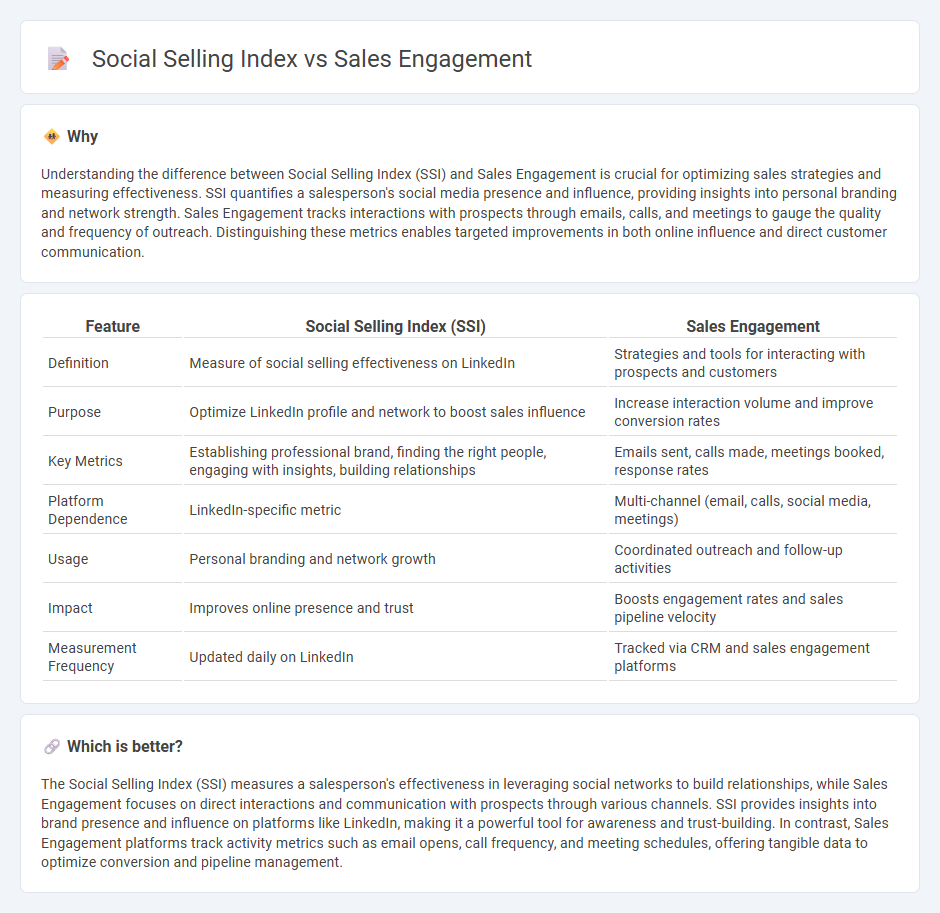 Social Selling Index vs Sales Engagement

Why

Understanding the difference between Social Selling Index (SSI) and Sales Engagement is crucial for optimizing sales strategies and measuring effectiveness. SSI quantifies a salesperson's social media presence and influence, providing insights into personal branding and network strength. Sales Engagement tracks interactions with prospects through emails, calls, and meetings to gauge the quality and frequency of outreach. Distinguishing these metrics enables targeted improvements in both online influence and direct customer communication.

| Feature | Social Selling Index (SSI) | Sales Engagement |
|---|---|---|
| Definition | Measure of social selling effectiveness on LinkedIn | Strategies and tools for interacting with prospects and customers |
| Purpose | Optimize LinkedIn profile and network to boost sales influence | Increase interaction volume and improve conversion rates |
| Key Metrics | Establishing professional brand, finding the right people, engaging with insights, building relationships | Emails sent, calls made, meetings booked, response rates |
| Platform Dependence | LinkedIn-specific metric | Multi-channel (email, calls, social media, meetings) |
| Usage | Personal branding and network growth | Coordinated outreach and follow-up activities |
| Impact | Improves online presence and trust | Boosts engagement rates and sales pipeline velocity |
| Measurement Frequency | Updated daily on LinkedIn | Tracked via CRM and sales engagement platforms |

Which is better?

The Social Selling Index (SSI) measures a salesperson's effectiveness in leveraging social networks to build relationships, while Sales Engagement focuses on direct interactions and communication with prospects through various channels. SSI provides insights into brand presence and influence on platforms like LinkedIn, making it a powerful tool for awareness and trust-building. In contrast, Sales Engagement platforms track activity metrics such as email opens, call frequency, and meeting schedules, offering tangible data to optimize conversion and pipeline management.