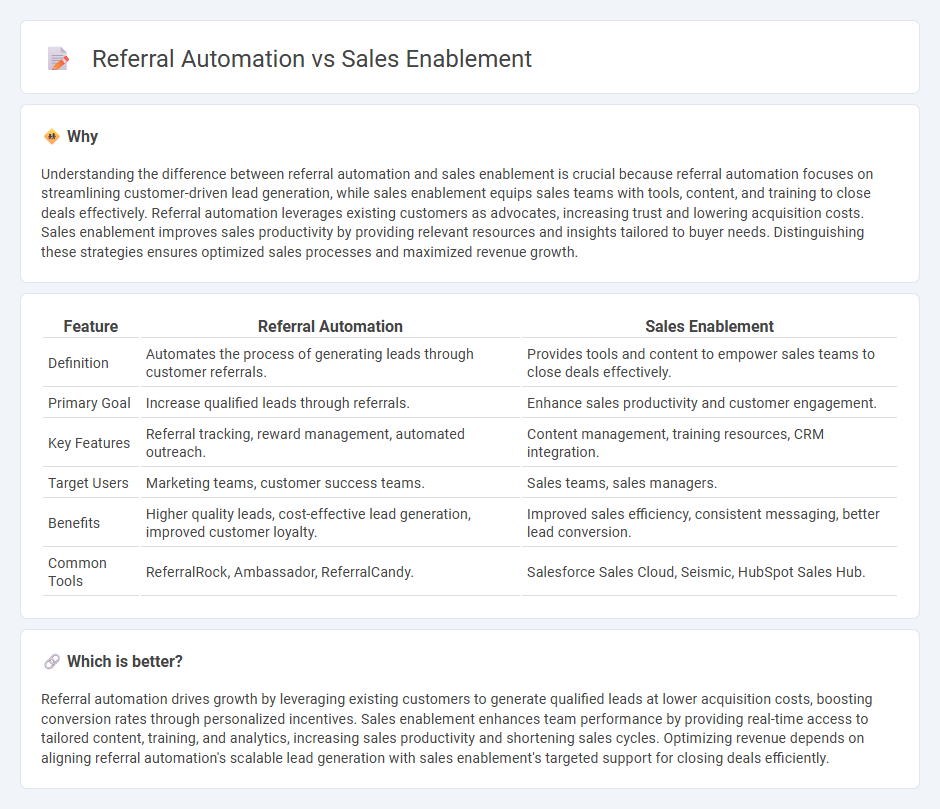 Referral Automation vs Sales Enablement

Why

Understanding the difference between referral automation and sales enablement is crucial because referral automation focuses on streamlining customer-driven lead generation, while sales enablement equips sales teams with tools, content, and training to close deals effectively. Referral automation leverages existing customers as advocates, increasing trust and lowering acquisition costs. Sales enablement improves sales productivity by providing relevant resources and insights tailored to buyer needs. Distinguishing these strategies ensures optimized sales processes and maximized revenue growth.

| Feature | Referral Automation | Sales Enablement |
|---|---|---|
| Definition | Automates the process of generating leads through customer referrals. | Provides tools and content to empower sales teams to close deals effectively. |
| Primary Goal | Increase qualified leads through referrals. | Enhance sales productivity and customer engagement. |
| Key Features | Referral tracking, reward management, automated outreach. | Content management, training resources, CRM integration. |
| Target Users | Marketing teams, customer success teams. | Sales teams, sales managers. |
| Benefits | Higher quality leads, cost-effective lead generation, improved customer loyalty. | Improved sales efficiency, consistent messaging, better lead conversion. |
| Common Tools | ReferralRock, Ambassador, ReferralCandy. | Salesforce Sales Cloud, Seismic, HubSpot Sales Hub. |

Which is better?

Referral automation drives growth by leveraging existing customers to generate qualified leads at lower acquisition costs, boosting conversion rates through personalized incentives. Sales enablement enhances team performance by providing real-time access to tailored content, training, and analytics, increasing sales productivity and shortening sales cycles. Optimizing revenue depends on aligning referral automation's scalable lead generation with sales enablement's targeted support for closing deals efficiently.