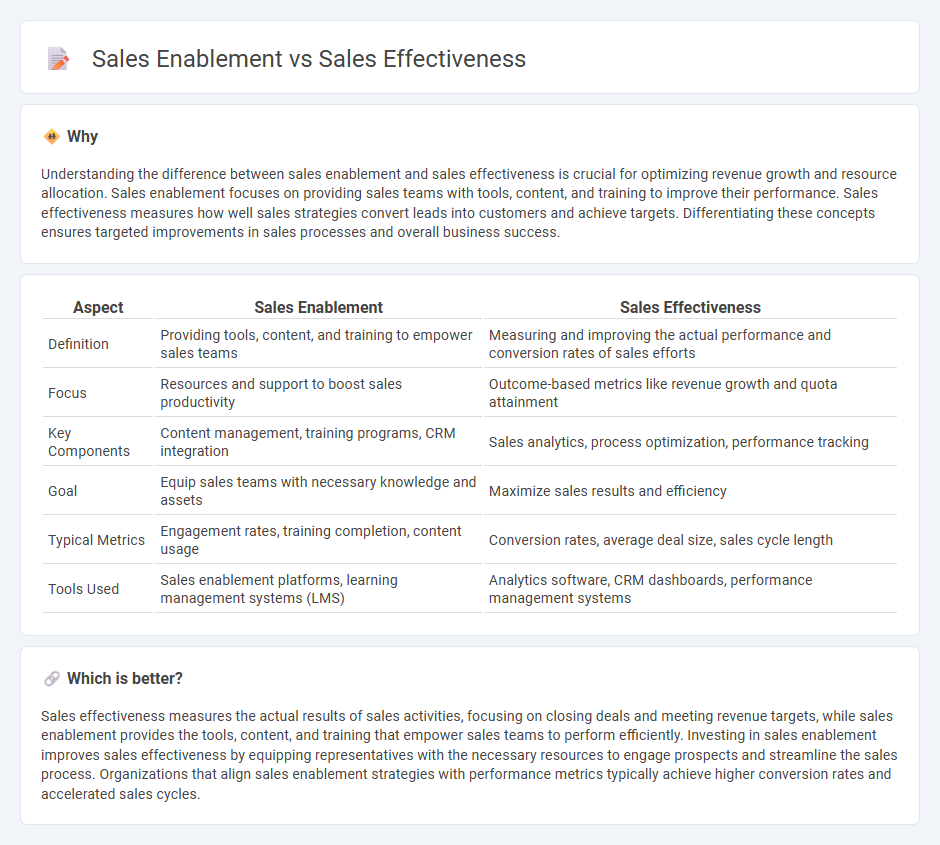 Sales Enablement vs Sales Effectiveness

Why

Understanding the difference between sales enablement and sales effectiveness is crucial for optimizing revenue growth and resource allocation. Sales enablement focuses on providing sales teams with tools, content, and training to improve their performance. Sales effectiveness measures how well sales strategies convert leads into customers and achieve targets. Differentiating these concepts ensures targeted improvements in sales processes and overall business success.

| Aspect | Sales Enablement | Sales Effectiveness |
|---|---|---|
| Definition | Providing tools, content, and training to empower sales teams | Measuring and improving the actual performance and conversion rates of sales efforts |
| Focus | Resources and support to boost sales productivity | Outcome-based metrics like revenue growth and quota attainment |
| Key Components | Content management, training programs, CRM integration | Sales analytics, process optimization, performance tracking |
| Goal | Equip sales teams with necessary knowledge and assets | Maximize sales results and efficiency |
| Typical Metrics | Engagement rates, training completion, content usage | Conversion rates, average deal size, sales cycle length |
| Tools Used | Sales enablement platforms, learning management systems (LMS) | Analytics software, CRM dashboards, performance management systems |

Which is better?

Sales effectiveness measures the actual results of sales activities, focusing on closing deals and meeting revenue targets, while sales enablement provides the tools, content, and training that empower sales teams to perform efficiently. Investing in sales enablement improves sales effectiveness by equipping representatives with the necessary resources to engage prospects and streamline the sales process. Organizations that align sales enablement strategies with performance metrics typically achieve higher conversion rates and accelerated sales cycles.