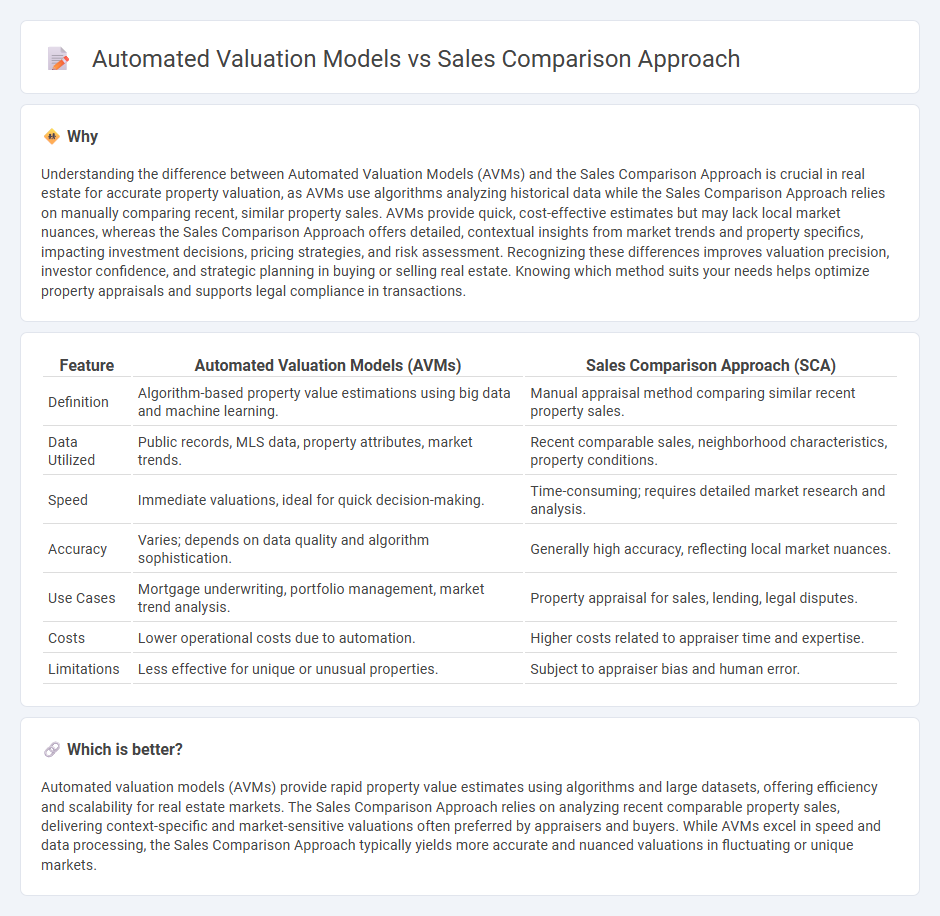 Automated Valuation Models vs Sales Comparison Approach

Why

Understanding the difference between Automated Valuation Models (AVMs) and the Sales Comparison Approach is crucial in real estate for accurate property valuation, as AVMs use algorithms analyzing historical data while the Sales Comparison Approach relies on manually comparing recent, similar property sales. AVMs provide quick, cost-effective estimates but may lack local market nuances, whereas the Sales Comparison Approach offers detailed, contextual insights from market trends and property specifics, impacting investment decisions, pricing strategies, and risk assessment. Recognizing these differences improves valuation precision, investor confidence, and strategic planning in buying or selling real estate. Knowing which method suits your needs helps optimize property appraisals and supports legal compliance in transactions.

| Feature | Automated Valuation Models (AVMs) | Sales Comparison Approach (SCA) |
|---|---|---|
| Definition | Algorithm-based property value estimations using big data and machine learning. | Manual appraisal method comparing similar recent property sales. |
| Data Utilized | Public records, MLS data, property attributes, market trends. | Recent comparable sales, neighborhood characteristics, property conditions. |
| Speed | Immediate valuations, ideal for quick decision-making. | Time-consuming; requires detailed market research and analysis. |
| Accuracy | Varies; depends on data quality and algorithm sophistication. | Generally high accuracy, reflecting local market nuances. |
| Use Cases | Mortgage underwriting, portfolio management, market trend analysis. | Property appraisal for sales, lending, legal disputes. |
| Costs | Lower operational costs due to automation. | Higher costs related to appraiser time and expertise. |
| Limitations | Less effective for unique or unusual properties. | Subject to appraiser bias and human error. |

Which is better?

Automated valuation models (AVMs) provide rapid property value estimates using algorithms and large datasets, offering efficiency and scalability for real estate markets. The Sales Comparison Approach relies on analyzing recent comparable property sales, delivering context-specific and market-sensitive valuations often preferred by appraisers and buyers. While AVMs excel in speed and data processing, the Sales Comparison Approach typically yields more accurate and nuanced valuations in fluctuating or unique markets.