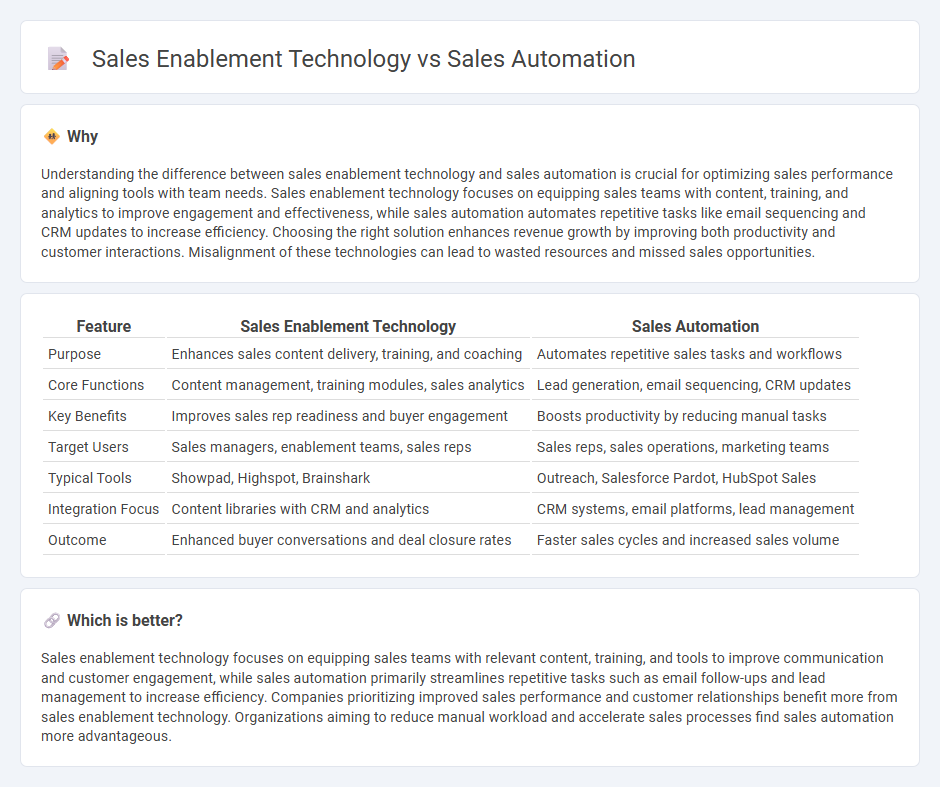 Sales Enablement Technology vs Sales Automation

Why

Understanding the difference between sales enablement technology and sales automation is crucial for optimizing sales performance and aligning tools with team needs. Sales enablement technology focuses on equipping sales teams with content, training, and analytics to improve engagement and effectiveness, while sales automation automates repetitive tasks like email sequencing and CRM updates to increase efficiency. Choosing the right solution enhances revenue growth by improving both productivity and customer interactions. Misalignment of these technologies can lead to wasted resources and missed sales opportunities.

| Feature | Sales Enablement Technology | Sales Automation |
|---|---|---|
| Purpose | Enhances sales content delivery, training, and coaching | Automates repetitive sales tasks and workflows |
| Core Functions | Content management, training modules, sales analytics | Lead generation, email sequencing, CRM updates |
| Key Benefits | Improves sales rep readiness and buyer engagement | Boosts productivity by reducing manual tasks |
| Target Users | Sales managers, enablement teams, sales reps | Sales reps, sales operations, marketing teams |
| Typical Tools | Showpad, Highspot, Brainshark | Outreach, Salesforce Pardot, HubSpot Sales |
| Integration Focus | Content libraries with CRM and analytics | CRM systems, email platforms, lead management |
| Outcome | Enhanced buyer conversations and deal closure rates | Faster sales cycles and increased sales volume |

Which is better?

Sales enablement technology focuses on equipping sales teams with relevant content, training, and tools to improve communication and customer engagement, while sales automation primarily streamlines repetitive tasks such as email follow-ups and lead management to increase efficiency. Companies prioritizing improved sales performance and customer relationships benefit more from sales enablement technology. Organizations aiming to reduce manual workload and accelerate sales processes find sales automation more advantageous.