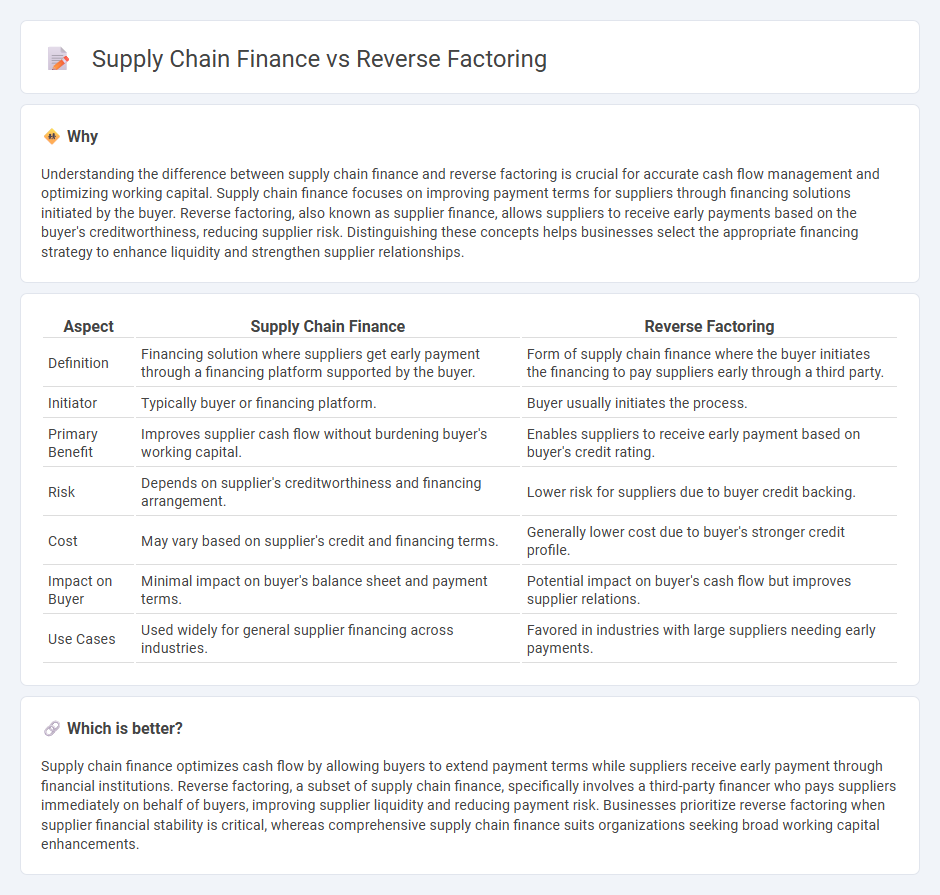 Supply Chain Finance vs Reverse Factoring

Why

Understanding the difference between supply chain finance and reverse factoring is crucial for accurate cash flow management and optimizing working capital. Supply chain finance focuses on improving payment terms for suppliers through financing solutions initiated by the buyer. Reverse factoring, also known as supplier finance, allows suppliers to receive early payments based on the buyer's creditworthiness, reducing supplier risk. Distinguishing these concepts helps businesses select the appropriate financing strategy to enhance liquidity and strengthen supplier relationships.

| Aspect | Supply Chain Finance | Reverse Factoring |
|---|---|---|
| Definition | Financing solution where suppliers get early payment through a financing platform supported by the buyer. | Form of supply chain finance where the buyer initiates the financing to pay suppliers early through a third party. |
| Initiator | Typically buyer or financing platform. | Buyer usually initiates the process. |
| Primary Benefit | Improves supplier cash flow without burdening buyer's working capital. | Enables suppliers to receive early payment based on buyer's credit rating. |
| Risk | Depends on supplier's creditworthiness and financing arrangement. | Lower risk for suppliers due to buyer credit backing. |
| Cost | May vary based on supplier's credit and financing terms. | Generally lower cost due to buyer's stronger credit profile. |
| Impact on Buyer | Minimal impact on buyer's balance sheet and payment terms. | Potential impact on buyer's cash flow but improves supplier relations. |
| Use Cases | Used widely for general supplier financing across industries. | Favored in industries with large suppliers needing early payments. |

Which is better?

Supply chain finance optimizes cash flow by allowing buyers to extend payment terms while suppliers receive early payment through financial institutions. Reverse factoring, a subset of supply chain finance, specifically involves a third-party financer who pays suppliers immediately on behalf of buyers, improving supplier liquidity and reducing payment risk. Businesses prioritize reverse factoring when supplier financial stability is critical, whereas comprehensive supply chain finance suits organizations seeking broad working capital enhancements.