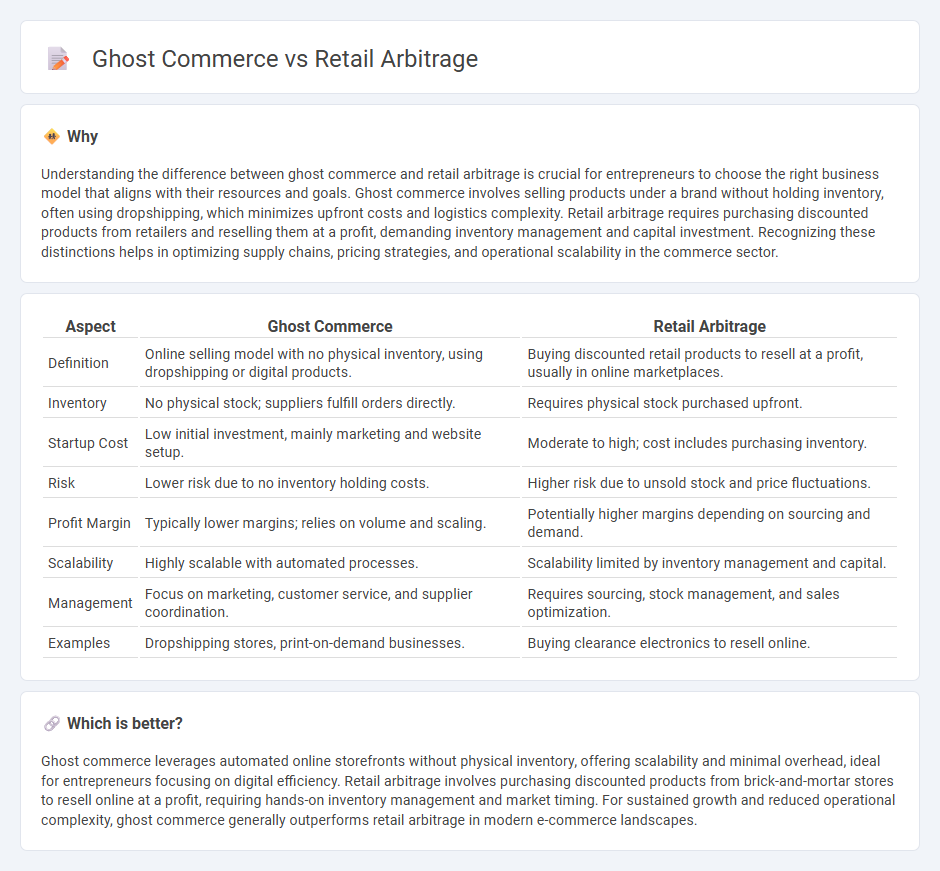 Ghost Commerce vs Retail Arbitrage

Why

Understanding the difference between ghost commerce and retail arbitrage is crucial for entrepreneurs to choose the right business model that aligns with their resources and goals. Ghost commerce involves selling products under a brand without holding inventory, often using dropshipping, which minimizes upfront costs and logistics complexity. Retail arbitrage requires purchasing discounted products from retailers and reselling them at a profit, demanding inventory management and capital investment. Recognizing these distinctions helps in optimizing supply chains, pricing strategies, and operational scalability in the commerce sector.

| Aspect | Ghost Commerce | Retail Arbitrage |
|---|---|---|
| Definition | Online selling model with no physical inventory, using dropshipping or digital products. | Buying discounted retail products to resell at a profit, usually in online marketplaces. |
| Inventory | No physical stock; suppliers fulfill orders directly. | Requires physical stock purchased upfront. |
| Startup Cost | Low initial investment, mainly marketing and website setup. | Moderate to high; cost includes purchasing inventory. |
| Risk | Lower risk due to no inventory holding costs. | Higher risk due to unsold stock and price fluctuations. |
| Profit Margin | Typically lower margins; relies on volume and scaling. | Potentially higher margins depending on sourcing and demand. |
| Scalability | Highly scalable with automated processes. | Scalability limited by inventory management and capital. |
| Management | Focus on marketing, customer service, and supplier coordination. | Requires sourcing, stock management, and sales optimization. |
| Examples | Dropshipping stores, print-on-demand businesses. | Buying clearance electronics to resell online. |

Which is better?

Ghost commerce leverages automated online storefronts without physical inventory, offering scalability and minimal overhead, ideal for entrepreneurs focusing on digital efficiency. Retail arbitrage involves purchasing discounted products from brick-and-mortar stores to resell online at a profit, requiring hands-on inventory management and market timing. For sustained growth and reduced operational complexity, ghost commerce generally outperforms retail arbitrage in modern e-commerce landscapes.