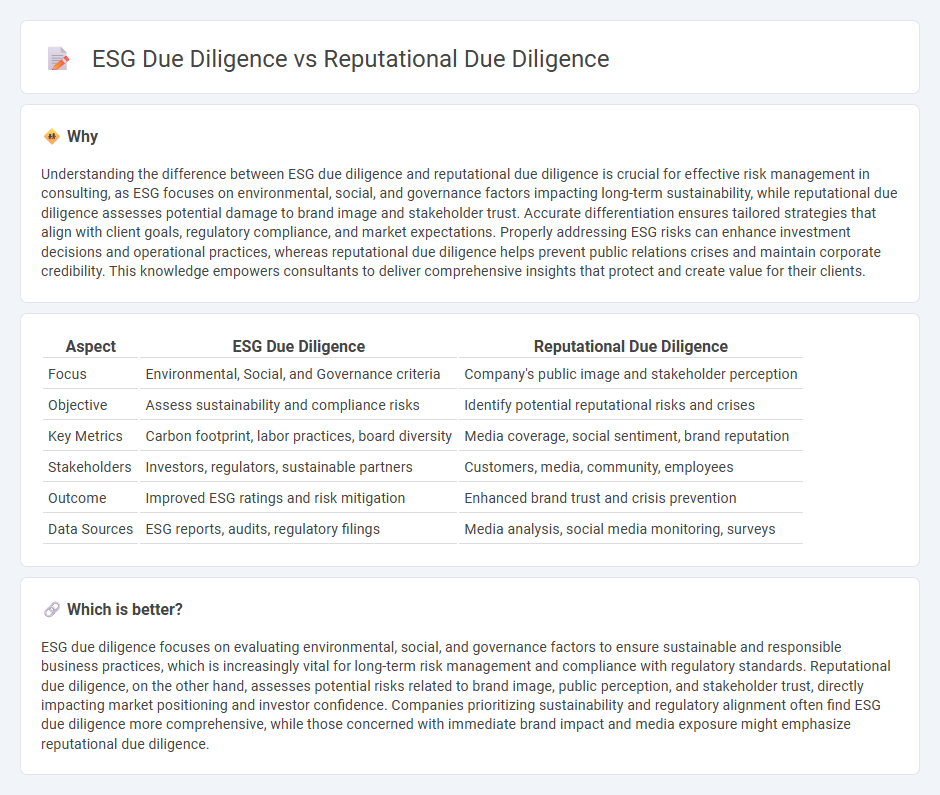 ESG Due Diligence vs Reputational Due Diligence

Why

Understanding the difference between ESG due diligence and reputational due diligence is crucial for effective risk management in consulting, as ESG focuses on environmental, social, and governance factors impacting long-term sustainability, while reputational due diligence assesses potential damage to brand image and stakeholder trust. Accurate differentiation ensures tailored strategies that align with client goals, regulatory compliance, and market expectations. Properly addressing ESG risks can enhance investment decisions and operational practices, whereas reputational due diligence helps prevent public relations crises and maintain corporate credibility. This knowledge empowers consultants to deliver comprehensive insights that protect and create value for their clients.

| Aspect | ESG Due Diligence | Reputational Due Diligence |
|---|---|---|
| Focus | Environmental, Social, and Governance criteria | Company's public image and stakeholder perception |
| Objective | Assess sustainability and compliance risks | Identify potential reputational risks and crises |
| Key Metrics | Carbon footprint, labor practices, board diversity | Media coverage, social sentiment, brand reputation |
| Stakeholders | Investors, regulators, sustainable partners | Customers, media, community, employees |
| Outcome | Improved ESG ratings and risk mitigation | Enhanced brand trust and crisis prevention |
| Data Sources | ESG reports, audits, regulatory filings | Media analysis, social media monitoring, surveys |

Which is better?

ESG due diligence focuses on evaluating environmental, social, and governance factors to ensure sustainable and responsible business practices, which is increasingly vital for long-term risk management and compliance with regulatory standards. Reputational due diligence, on the other hand, assesses potential risks related to brand image, public perception, and stakeholder trust, directly impacting market positioning and investor confidence. Companies prioritizing sustainability and regulatory alignment often find ESG due diligence more comprehensive, while those concerned with immediate brand impact and media exposure might emphasize reputational due diligence.