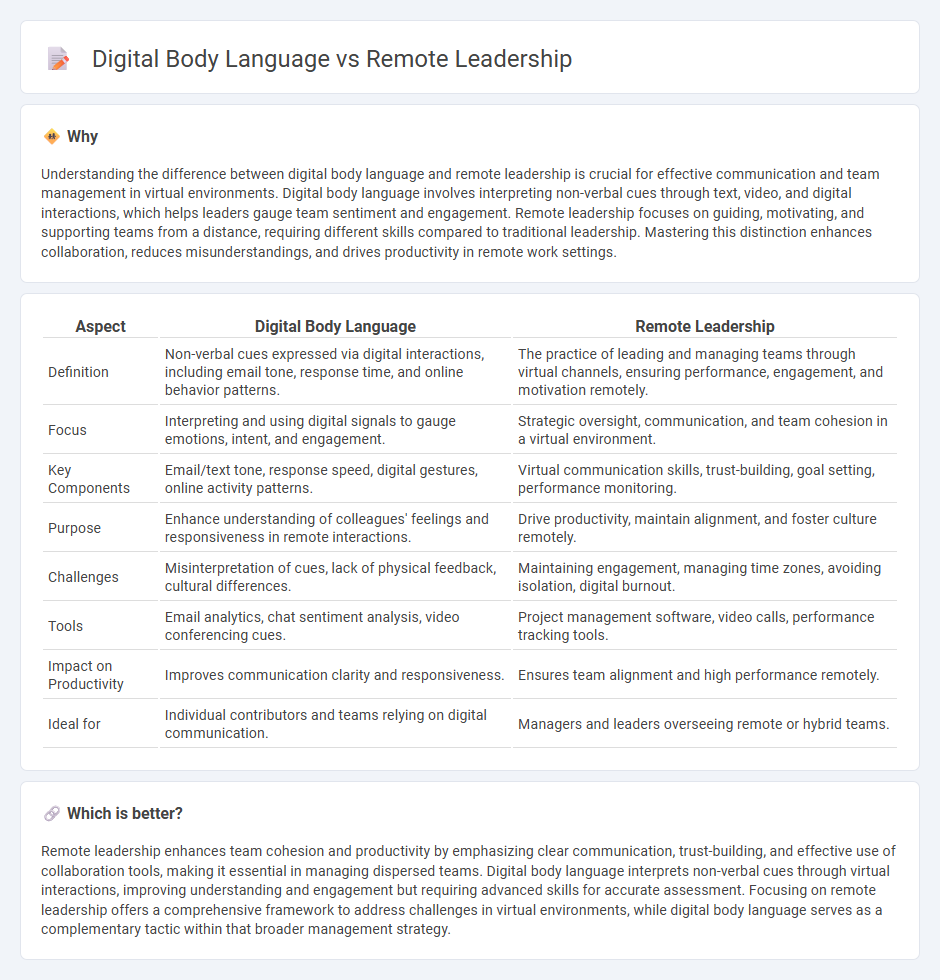 Digital Body Language vs Remote Leadership

Why

Understanding the difference between digital body language and remote leadership is crucial for effective communication and team management in virtual environments. Digital body language involves interpreting non-verbal cues through text, video, and digital interactions, which helps leaders gauge team sentiment and engagement. Remote leadership focuses on guiding, motivating, and supporting teams from a distance, requiring different skills compared to traditional leadership. Mastering this distinction enhances collaboration, reduces misunderstandings, and drives productivity in remote work settings.

| Aspect | Digital Body Language | Remote Leadership |
|---|---|---|
| Definition | Non-verbal cues expressed via digital interactions, including email tone, response time, and online behavior patterns. | The practice of leading and managing teams through virtual channels, ensuring performance, engagement, and motivation remotely. |
| Focus | Interpreting and using digital signals to gauge emotions, intent, and engagement. | Strategic oversight, communication, and team cohesion in a virtual environment. |
| Key Components | Email/text tone, response speed, digital gestures, online activity patterns. | Virtual communication skills, trust-building, goal setting, performance monitoring. |
| Purpose | Enhance understanding of colleagues' feelings and responsiveness in remote interactions. | Drive productivity, maintain alignment, and foster culture remotely. |
| Challenges | Misinterpretation of cues, lack of physical feedback, cultural differences. | Maintaining engagement, managing time zones, avoiding isolation, digital burnout. |
| Tools | Email analytics, chat sentiment analysis, video conferencing cues. | Project management software, video calls, performance tracking tools. |
| Impact on Productivity | Improves communication clarity and responsiveness. | Ensures team alignment and high performance remotely. |
| Ideal for | Individual contributors and teams relying on digital communication. | Managers and leaders overseeing remote or hybrid teams. |

Which is better?

Remote leadership enhances team cohesion and productivity by emphasizing clear communication, trust-building, and effective use of collaboration tools, making it essential in managing dispersed teams. Digital body language interprets non-verbal cues through virtual interactions, improving understanding and engagement but requiring advanced skills for accurate assessment. Focusing on remote leadership offers a comprehensive framework to address challenges in virtual environments, while digital body language serves as a complementary tactic within that broader management strategy.