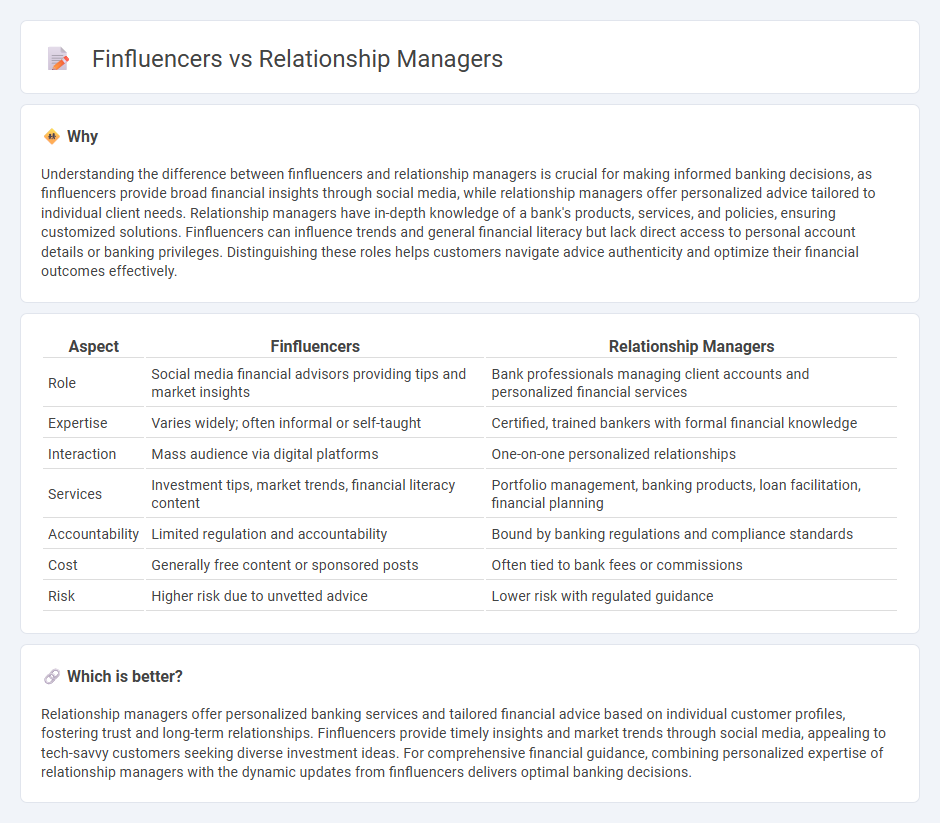 Finfluencers vs Relationship Managers

Why

Understanding the difference between finfluencers and relationship managers is crucial for making informed banking decisions, as finfluencers provide broad financial insights through social media, while relationship managers offer personalized advice tailored to individual client needs. Relationship managers have in-depth knowledge of a bank's products, services, and policies, ensuring customized solutions. Finfluencers can influence trends and general financial literacy but lack direct access to personal account details or banking privileges. Distinguishing these roles helps customers navigate advice authenticity and optimize their financial outcomes effectively.

| Aspect | Finfluencers | Relationship Managers |
|---|---|---|
| Role | Social media financial advisors providing tips and market insights | Bank professionals managing client accounts and personalized financial services |
| Expertise | Varies widely; often informal or self-taught | Certified, trained bankers with formal financial knowledge |
| Interaction | Mass audience via digital platforms | One-on-one personalized relationships |
| Services | Investment tips, market trends, financial literacy content | Portfolio management, banking products, loan facilitation, financial planning |
| Accountability | Limited regulation and accountability | Bound by banking regulations and compliance standards |
| Cost | Generally free content or sponsored posts | Often tied to bank fees or commissions |
| Risk | Higher risk due to unvetted advice | Lower risk with regulated guidance |

Which is better?

Relationship managers offer personalized banking services and tailored financial advice based on individual customer profiles, fostering trust and long-term relationships. Finfluencers provide timely insights and market trends through social media, appealing to tech-savvy customers seeking diverse investment ideas. For comprehensive financial guidance, combining personalized expertise of relationship managers with the dynamic updates from finfluencers delivers optimal banking decisions.