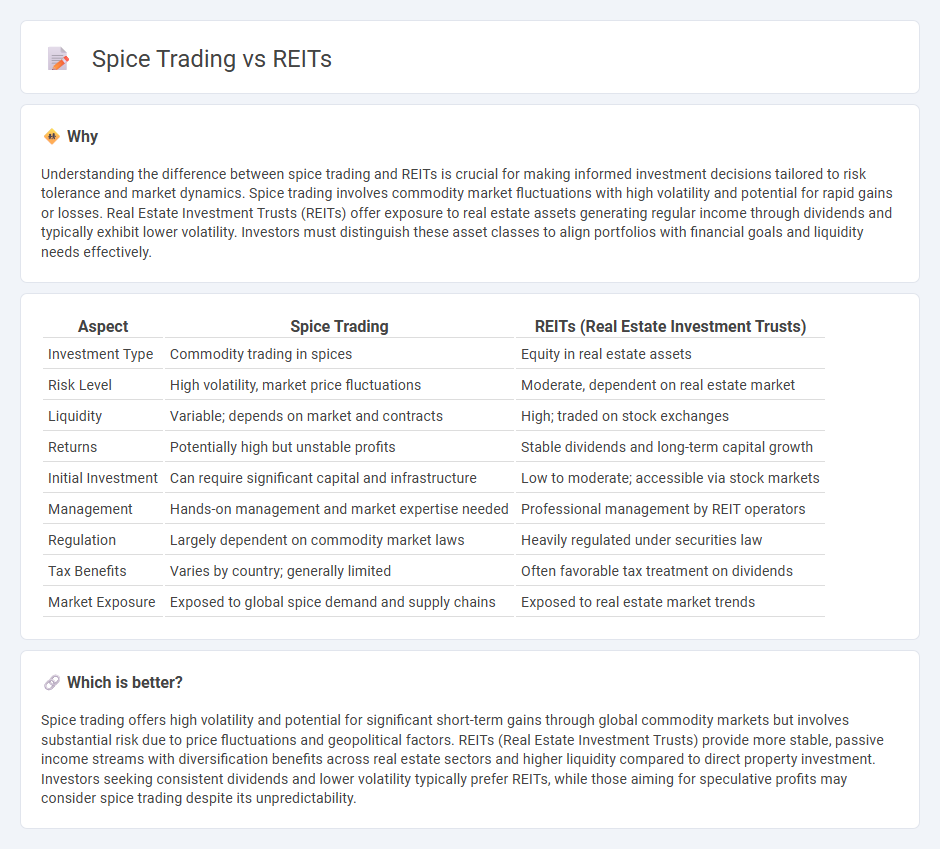 Spice Trading vs REITs

Why

Understanding the difference between spice trading and REITs is crucial for making informed investment decisions tailored to risk tolerance and market dynamics. Spice trading involves commodity market fluctuations with high volatility and potential for rapid gains or losses. Real Estate Investment Trusts (REITs) offer exposure to real estate assets generating regular income through dividends and typically exhibit lower volatility. Investors must distinguish these asset classes to align portfolios with financial goals and liquidity needs effectively.

| Aspect | Spice Trading | REITs (Real Estate Investment Trusts) |
|---|---|---|
| Investment Type | Commodity trading in spices | Equity in real estate assets |
| Risk Level | High volatility, market price fluctuations | Moderate, dependent on real estate market |
| Liquidity | Variable; depends on market and contracts | High; traded on stock exchanges |
| Returns | Potentially high but unstable profits | Stable dividends and long-term capital growth |
| Initial Investment | Can require significant capital and infrastructure | Low to moderate; accessible via stock markets |
| Management | Hands-on management and market expertise needed | Professional management by REIT operators |
| Regulation | Largely dependent on commodity market laws | Heavily regulated under securities law |
| Tax Benefits | Varies by country; generally limited | Often favorable tax treatment on dividends |
| Market Exposure | Exposed to global spice demand and supply chains | Exposed to real estate market trends |

Which is better?

Spice trading offers high volatility and potential for significant short-term gains through global commodity markets but involves substantial risk due to price fluctuations and geopolitical factors. REITs (Real Estate Investment Trusts) provide more stable, passive income streams with diversification benefits across real estate sectors and higher liquidity compared to direct property investment. Investors seeking consistent dividends and lower volatility typically prefer REITs, while those aiming for speculative profits may consider spice trading despite its unpredictability.