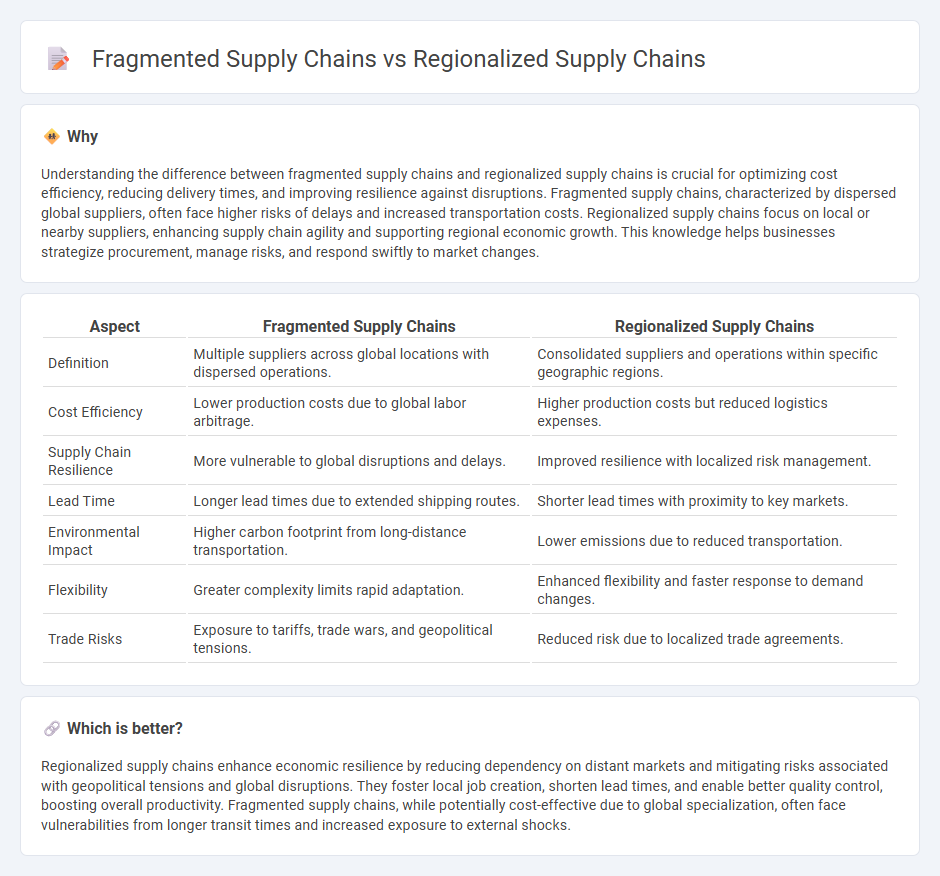 Fragmented Supply Chains vs Regionalized Supply Chains

Why

Understanding the difference between fragmented supply chains and regionalized supply chains is crucial for optimizing cost efficiency, reducing delivery times, and improving resilience against disruptions. Fragmented supply chains, characterized by dispersed global suppliers, often face higher risks of delays and increased transportation costs. Regionalized supply chains focus on local or nearby suppliers, enhancing supply chain agility and supporting regional economic growth. This knowledge helps businesses strategize procurement, manage risks, and respond swiftly to market changes.

| Aspect | Fragmented Supply Chains | Regionalized Supply Chains |
|---|---|---|
| Definition | Multiple suppliers across global locations with dispersed operations. | Consolidated suppliers and operations within specific geographic regions. |
| Cost Efficiency | Lower production costs due to global labor arbitrage. | Higher production costs but reduced logistics expenses. |
| Supply Chain Resilience | More vulnerable to global disruptions and delays. | Improved resilience with localized risk management. |
| Lead Time | Longer lead times due to extended shipping routes. | Shorter lead times with proximity to key markets. |
| Environmental Impact | Higher carbon footprint from long-distance transportation. | Lower emissions due to reduced transportation. |
| Flexibility | Greater complexity limits rapid adaptation. | Enhanced flexibility and faster response to demand changes. |
| Trade Risks | Exposure to tariffs, trade wars, and geopolitical tensions. | Reduced risk due to localized trade agreements. |

Which is better?

Regionalized supply chains enhance economic resilience by reducing dependency on distant markets and mitigating risks associated with geopolitical tensions and global disruptions. They foster local job creation, shorten lead times, and enable better quality control, boosting overall productivity. Fragmented supply chains, while potentially cost-effective due to global specialization, often face vulnerabilities from longer transit times and increased exposure to external shocks.