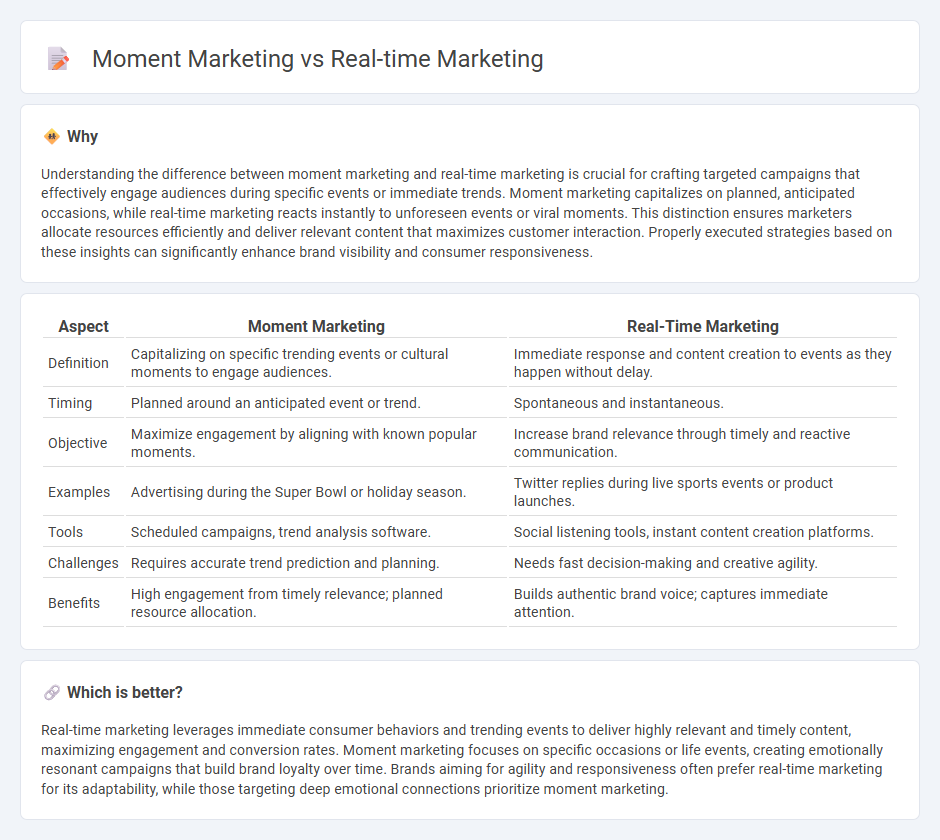 Moment Marketing vs Real-time Marketing

Why

Understanding the difference between moment marketing and real-time marketing is crucial for crafting targeted campaigns that effectively engage audiences during specific events or immediate trends. Moment marketing capitalizes on planned, anticipated occasions, while real-time marketing reacts instantly to unforeseen events or viral moments. This distinction ensures marketers allocate resources efficiently and deliver relevant content that maximizes customer interaction. Properly executed strategies based on these insights can significantly enhance brand visibility and consumer responsiveness.

| Aspect | Moment Marketing | Real-Time Marketing |
|---|---|---|
| Definition | Capitalizing on specific trending events or cultural moments to engage audiences. | Immediate response and content creation to events as they happen without delay. |
| Timing | Planned around an anticipated event or trend. | Spontaneous and instantaneous. |
| Objective | Maximize engagement by aligning with known popular moments. | Increase brand relevance through timely and reactive communication. |
| Examples | Advertising during the Super Bowl or holiday season. | Twitter replies during live sports events or product launches. |
| Tools | Scheduled campaigns, trend analysis software. | Social listening tools, instant content creation platforms. |
| Challenges | Requires accurate trend prediction and planning. | Needs fast decision-making and creative agility. |
| Benefits | High engagement from timely relevance; planned resource allocation. | Builds authentic brand voice; captures immediate attention. |

Which is better?

Real-time marketing leverages immediate consumer behaviors and trending events to deliver highly relevant and timely content, maximizing engagement and conversion rates. Moment marketing focuses on specific occasions or life events, creating emotionally resonant campaigns that build brand loyalty over time. Brands aiming for agility and responsiveness often prefer real-time marketing for its adaptability, while those targeting deep emotional connections prioritize moment marketing.