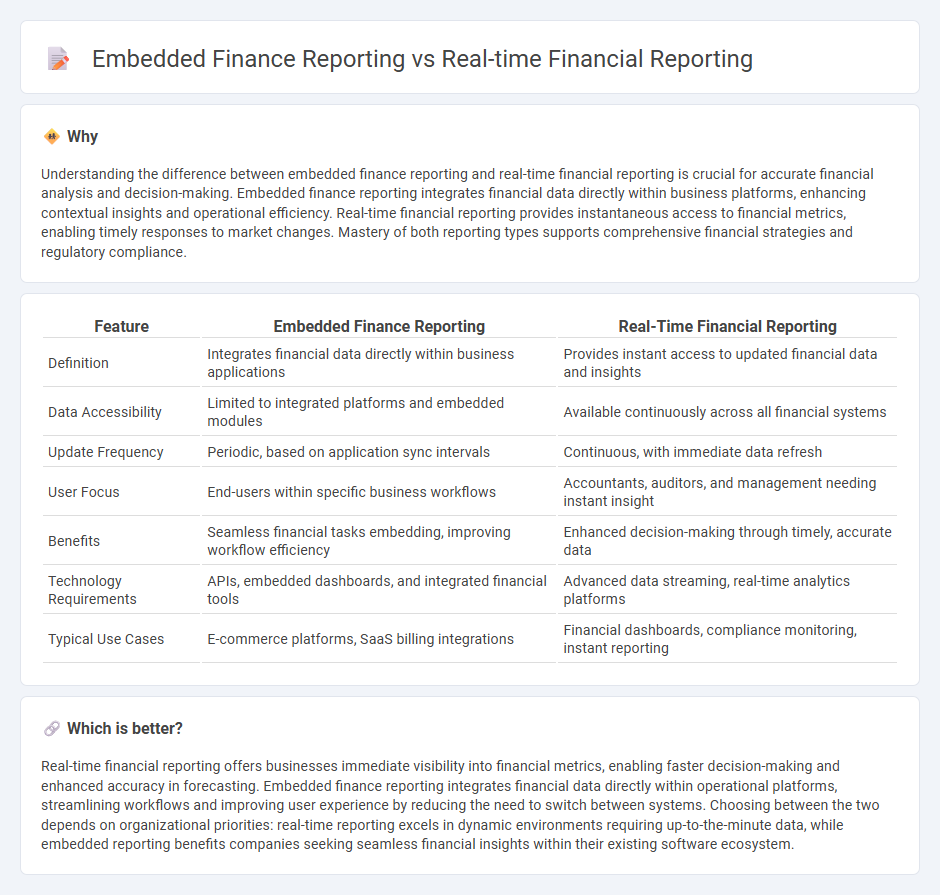 Embedded Finance Reporting vs Real-time Financial Reporting

Why

Understanding the difference between embedded finance reporting and real-time financial reporting is crucial for accurate financial analysis and decision-making. Embedded finance reporting integrates financial data directly within business platforms, enhancing contextual insights and operational efficiency. Real-time financial reporting provides instantaneous access to financial metrics, enabling timely responses to market changes. Mastery of both reporting types supports comprehensive financial strategies and regulatory compliance.

| Feature | Embedded Finance Reporting | Real-Time Financial Reporting |
|---|---|---|
| Definition | Integrates financial data directly within business applications | Provides instant access to updated financial data and insights |
| Data Accessibility | Limited to integrated platforms and embedded modules | Available continuously across all financial systems |
| Update Frequency | Periodic, based on application sync intervals | Continuous, with immediate data refresh |
| User Focus | End-users within specific business workflows | Accountants, auditors, and management needing instant insight |
| Benefits | Seamless financial tasks embedding, improving workflow efficiency | Enhanced decision-making through timely, accurate data |
| Technology Requirements | APIs, embedded dashboards, and integrated financial tools | Advanced data streaming, real-time analytics platforms |
| Typical Use Cases | E-commerce platforms, SaaS billing integrations | Financial dashboards, compliance monitoring, instant reporting |

Which is better?

Real-time financial reporting offers businesses immediate visibility into financial metrics, enabling faster decision-making and enhanced accuracy in forecasting. Embedded finance reporting integrates financial data directly within operational platforms, streamlining workflows and improving user experience by reducing the need to switch between systems. Choosing between the two depends on organizational priorities: real-time reporting excels in dynamic environments requiring up-to-the-minute data, while embedded reporting benefits companies seeking seamless financial insights within their existing software ecosystem.