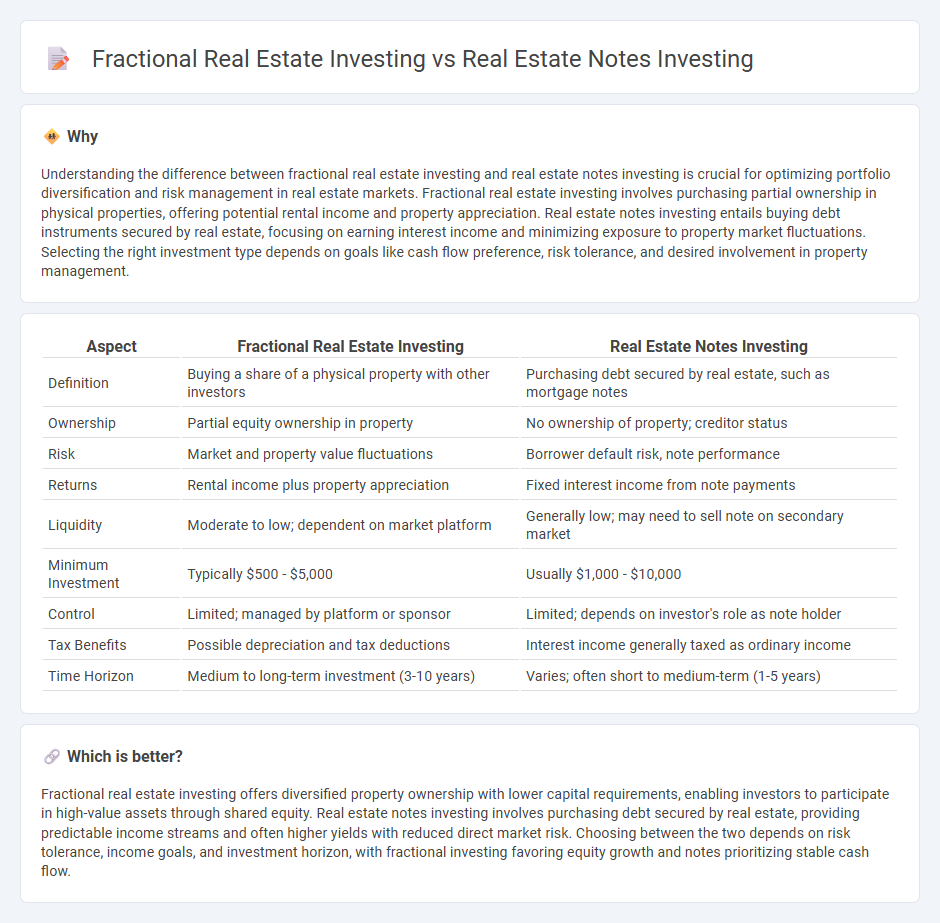 Fractional Real Estate Investing vs Real Estate Notes Investing

Why

Understanding the difference between fractional real estate investing and real estate notes investing is crucial for optimizing portfolio diversification and risk management in real estate markets. Fractional real estate investing involves purchasing partial ownership in physical properties, offering potential rental income and property appreciation. Real estate notes investing entails buying debt instruments secured by real estate, focusing on earning interest income and minimizing exposure to property market fluctuations. Selecting the right investment type depends on goals like cash flow preference, risk tolerance, and desired involvement in property management.

| Aspect | Fractional Real Estate Investing | Real Estate Notes Investing |
|---|---|---|
| Definition | Buying a share of a physical property with other investors | Purchasing debt secured by real estate, such as mortgage notes |
| Ownership | Partial equity ownership in property | No ownership of property; creditor status |
| Risk | Market and property value fluctuations | Borrower default risk, note performance |
| Returns | Rental income plus property appreciation | Fixed interest income from note payments |
| Liquidity | Moderate to low; dependent on market platform | Generally low; may need to sell note on secondary market |
| Minimum Investment | Typically \$500 - \$5,000 | Usually \$1,000 - \$10,000 |
| Control | Limited; managed by platform or sponsor | Limited; depends on investor's role as note holder |
| Tax Benefits | Possible depreciation and tax deductions | Interest income generally taxed as ordinary income |
| Time Horizon | Medium to long-term investment (3-10 years) | Varies; often short to medium-term (1-5 years) |

Which is better?

Fractional real estate investing offers diversified property ownership with lower capital requirements, enabling investors to participate in high-value assets through shared equity. Real estate notes investing involves purchasing debt secured by real estate, providing predictable income streams and often higher yields with reduced direct market risk. Choosing between the two depends on risk tolerance, income goals, and investment horizon, with fractional investing favoring equity growth and notes prioritizing stable cash flow.