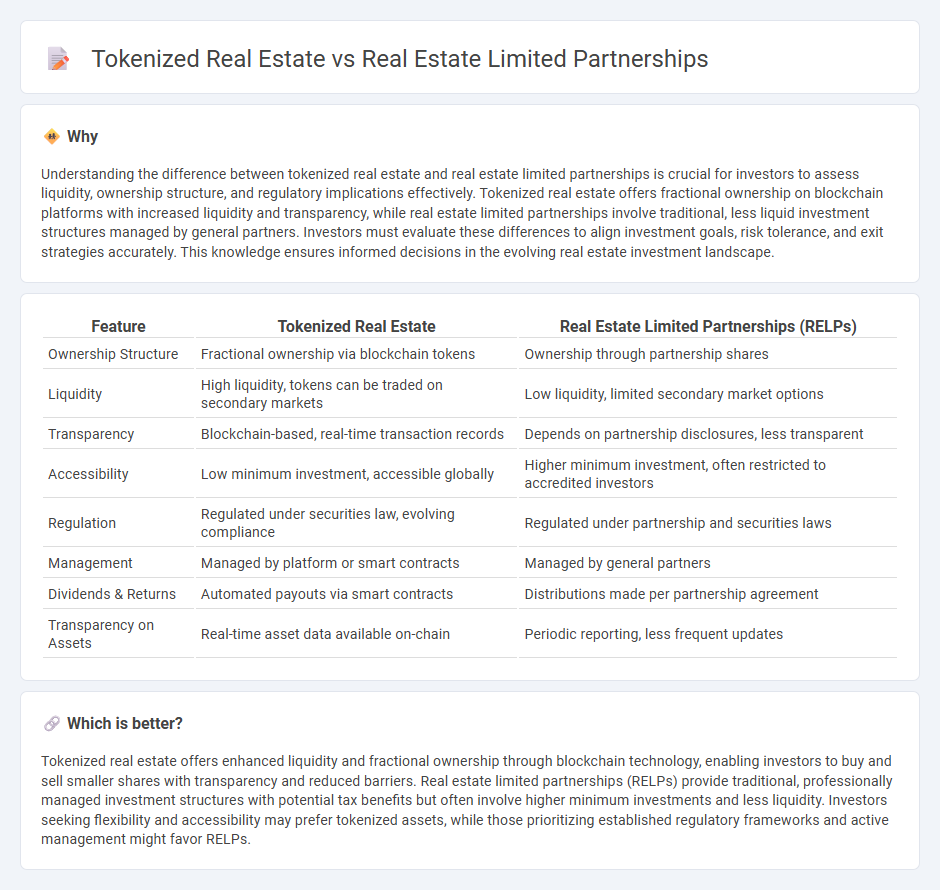 Tokenized Real Estate vs Real Estate Limited Partnerships

Why

Understanding the difference between tokenized real estate and real estate limited partnerships is crucial for investors to assess liquidity, ownership structure, and regulatory implications effectively. Tokenized real estate offers fractional ownership on blockchain platforms with increased liquidity and transparency, while real estate limited partnerships involve traditional, less liquid investment structures managed by general partners. Investors must evaluate these differences to align investment goals, risk tolerance, and exit strategies accurately. This knowledge ensures informed decisions in the evolving real estate investment landscape.

| Feature | Tokenized Real Estate | Real Estate Limited Partnerships (RELPs) |
|---|---|---|
| Ownership Structure | Fractional ownership via blockchain tokens | Ownership through partnership shares |
| Liquidity | High liquidity, tokens can be traded on secondary markets | Low liquidity, limited secondary market options |
| Transparency | Blockchain-based, real-time transaction records | Depends on partnership disclosures, less transparent |
| Accessibility | Low minimum investment, accessible globally | Higher minimum investment, often restricted to accredited investors |
| Regulation | Regulated under securities law, evolving compliance | Regulated under partnership and securities laws |
| Management | Managed by platform or smart contracts | Managed by general partners |
| Dividends & Returns | Automated payouts via smart contracts | Distributions made per partnership agreement |
| Transparency on Assets | Real-time asset data available on-chain | Periodic reporting, less frequent updates |

Which is better?

Tokenized real estate offers enhanced liquidity and fractional ownership through blockchain technology, enabling investors to buy and sell smaller shares with transparency and reduced barriers. Real estate limited partnerships (RELPs) provide traditional, professionally managed investment structures with potential tax benefits but often involve higher minimum investments and less liquidity. Investors seeking flexibility and accessibility may prefer tokenized assets, while those prioritizing established regulatory frameworks and active management might favor RELPs.