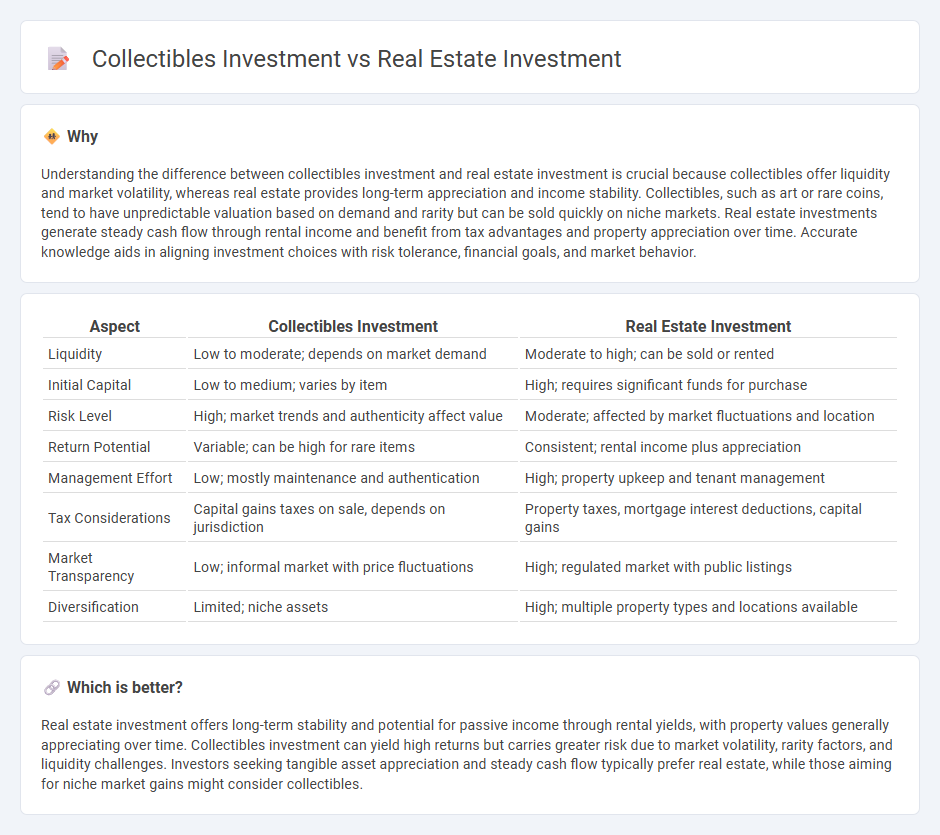 Collectibles Investment vs Real Estate Investment

Why

Understanding the difference between collectibles investment and real estate investment is crucial because collectibles offer liquidity and market volatility, whereas real estate provides long-term appreciation and income stability. Collectibles, such as art or rare coins, tend to have unpredictable valuation based on demand and rarity but can be sold quickly on niche markets. Real estate investments generate steady cash flow through rental income and benefit from tax advantages and property appreciation over time. Accurate knowledge aids in aligning investment choices with risk tolerance, financial goals, and market behavior.

| Aspect | Collectibles Investment | Real Estate Investment |
|---|---|---|
| Liquidity | Low to moderate; depends on market demand | Moderate to high; can be sold or rented |
| Initial Capital | Low to medium; varies by item | High; requires significant funds for purchase |
| Risk Level | High; market trends and authenticity affect value | Moderate; affected by market fluctuations and location |
| Return Potential | Variable; can be high for rare items | Consistent; rental income plus appreciation |
| Management Effort | Low; mostly maintenance and authentication | High; property upkeep and tenant management |
| Tax Considerations | Capital gains taxes on sale, depends on jurisdiction | Property taxes, mortgage interest deductions, capital gains |
| Market Transparency | Low; informal market with price fluctuations | High; regulated market with public listings |
| Diversification | Limited; niche assets | High; multiple property types and locations available |

Which is better?

Real estate investment offers long-term stability and potential for passive income through rental yields, with property values generally appreciating over time. Collectibles investment can yield high returns but carries greater risk due to market volatility, rarity factors, and liquidity challenges. Investors seeking tangible asset appreciation and steady cash flow typically prefer real estate, while those aiming for niche market gains might consider collectibles.