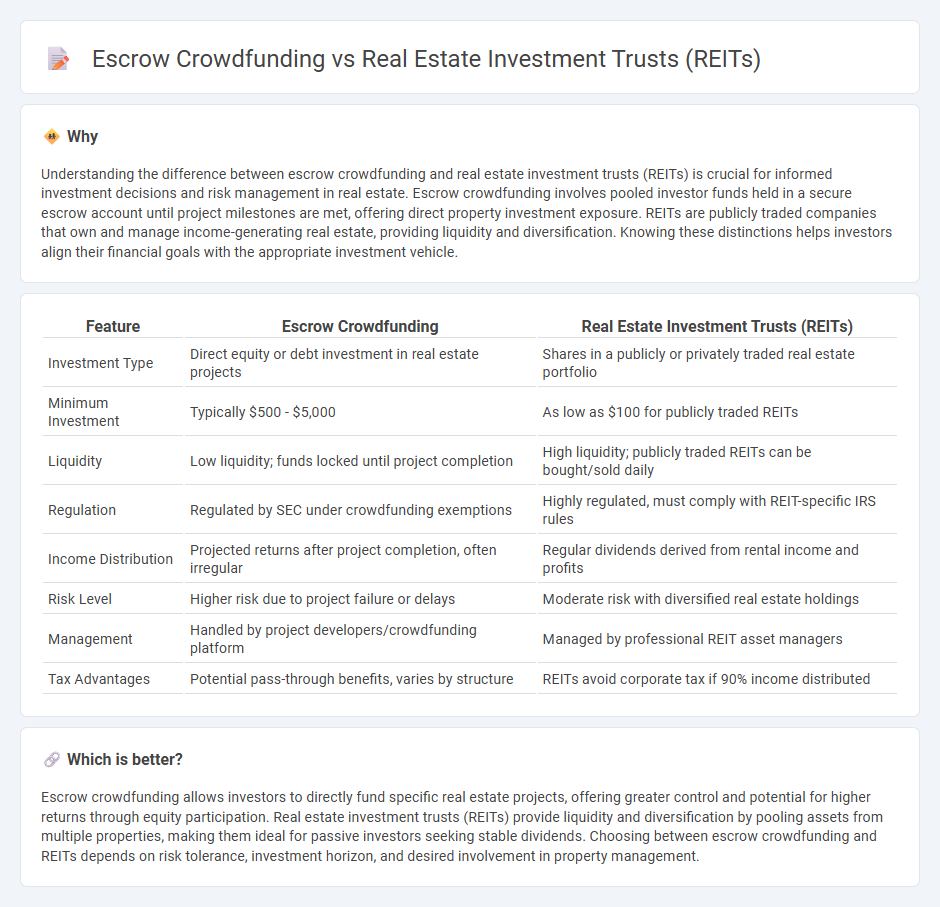 Escrow Crowdfunding vs Real Estate Investment Trusts (REITs)

Why

Understanding the difference between escrow crowdfunding and real estate investment trusts (REITs) is crucial for informed investment decisions and risk management in real estate. Escrow crowdfunding involves pooled investor funds held in a secure escrow account until project milestones are met, offering direct property investment exposure. REITs are publicly traded companies that own and manage income-generating real estate, providing liquidity and diversification. Knowing these distinctions helps investors align their financial goals with the appropriate investment vehicle.

| Feature | Escrow Crowdfunding | Real Estate Investment Trusts (REITs) |
|---|---|---|
| Investment Type | Direct equity or debt investment in real estate projects | Shares in a publicly or privately traded real estate portfolio |
| Minimum Investment | Typically \$500 - \$5,000 | As low as \$100 for publicly traded REITs |
| Liquidity | Low liquidity; funds locked until project completion | High liquidity; publicly traded REITs can be bought/sold daily |
| Regulation | Regulated by SEC under crowdfunding exemptions | Highly regulated, must comply with REIT-specific IRS rules |
| Income Distribution | Projected returns after project completion, often irregular | Regular dividends derived from rental income and profits |
| Risk Level | Higher risk due to project failure or delays | Moderate risk with diversified real estate holdings |
| Management | Handled by project developers/crowdfunding platform | Managed by professional REIT asset managers |
| Tax Advantages | Potential pass-through benefits, varies by structure | REITs avoid corporate tax if 90% income distributed |

Which is better?

Escrow crowdfunding allows investors to directly fund specific real estate projects, offering greater control and potential for higher returns through equity participation. Real estate investment trusts (REITs) provide liquidity and diversification by pooling assets from multiple properties, making them ideal for passive investors seeking stable dividends. Choosing between escrow crowdfunding and REITs depends on risk tolerance, investment horizon, and desired involvement in property management.