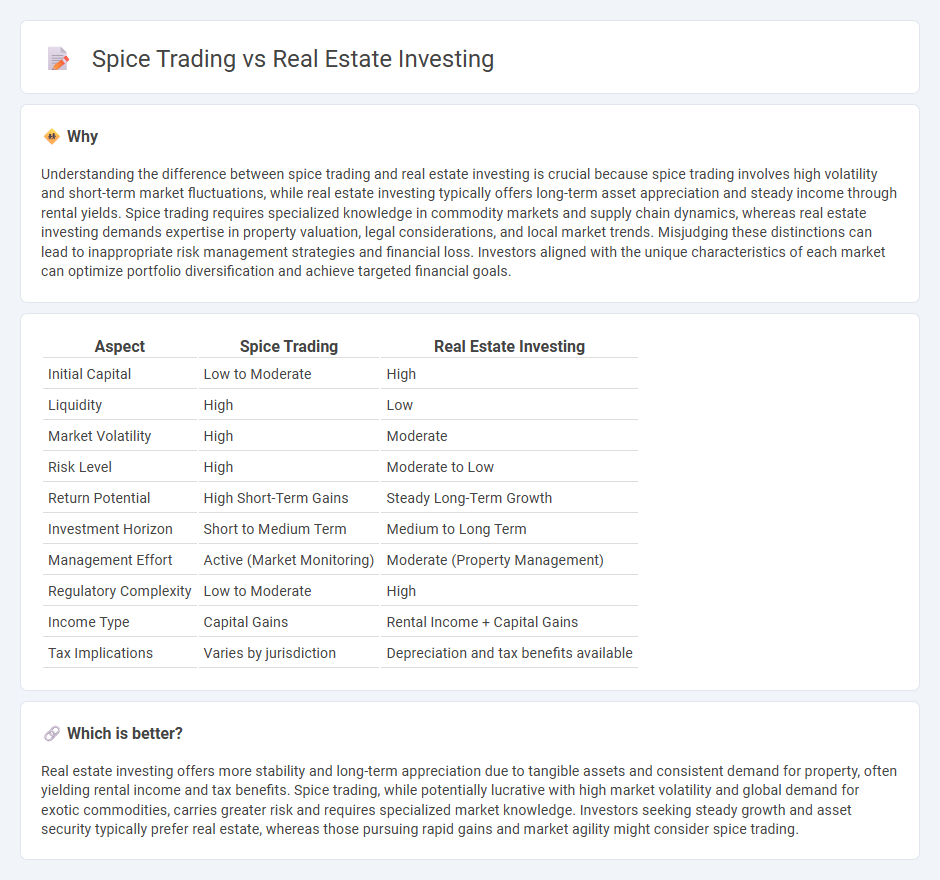 Spice Trading vs Real Estate Investing

Why

Understanding the difference between spice trading and real estate investing is crucial because spice trading involves high volatility and short-term market fluctuations, while real estate investing typically offers long-term asset appreciation and steady income through rental yields. Spice trading requires specialized knowledge in commodity markets and supply chain dynamics, whereas real estate investing demands expertise in property valuation, legal considerations, and local market trends. Misjudging these distinctions can lead to inappropriate risk management strategies and financial loss. Investors aligned with the unique characteristics of each market can optimize portfolio diversification and achieve targeted financial goals.

| Aspect | Spice Trading | Real Estate Investing |
|---|---|---|
| Initial Capital | Low to Moderate | High |
| Liquidity | High | Low |
| Market Volatility | High | Moderate |
| Risk Level | High | Moderate to Low |
| Return Potential | High Short-Term Gains | Steady Long-Term Growth |
| Investment Horizon | Short to Medium Term | Medium to Long Term |
| Management Effort | Active (Market Monitoring) | Moderate (Property Management) |
| Regulatory Complexity | Low to Moderate | High |
| Income Type | Capital Gains | Rental Income + Capital Gains |
| Tax Implications | Varies by jurisdiction | Depreciation and tax benefits available |

Which is better?

Real estate investing offers more stability and long-term appreciation due to tangible assets and consistent demand for property, often yielding rental income and tax benefits. Spice trading, while potentially lucrative with high market volatility and global demand for exotic commodities, carries greater risk and requires specialized market knowledge. Investors seeking steady growth and asset security typically prefer real estate, whereas those pursuing rapid gains and market agility might consider spice trading.