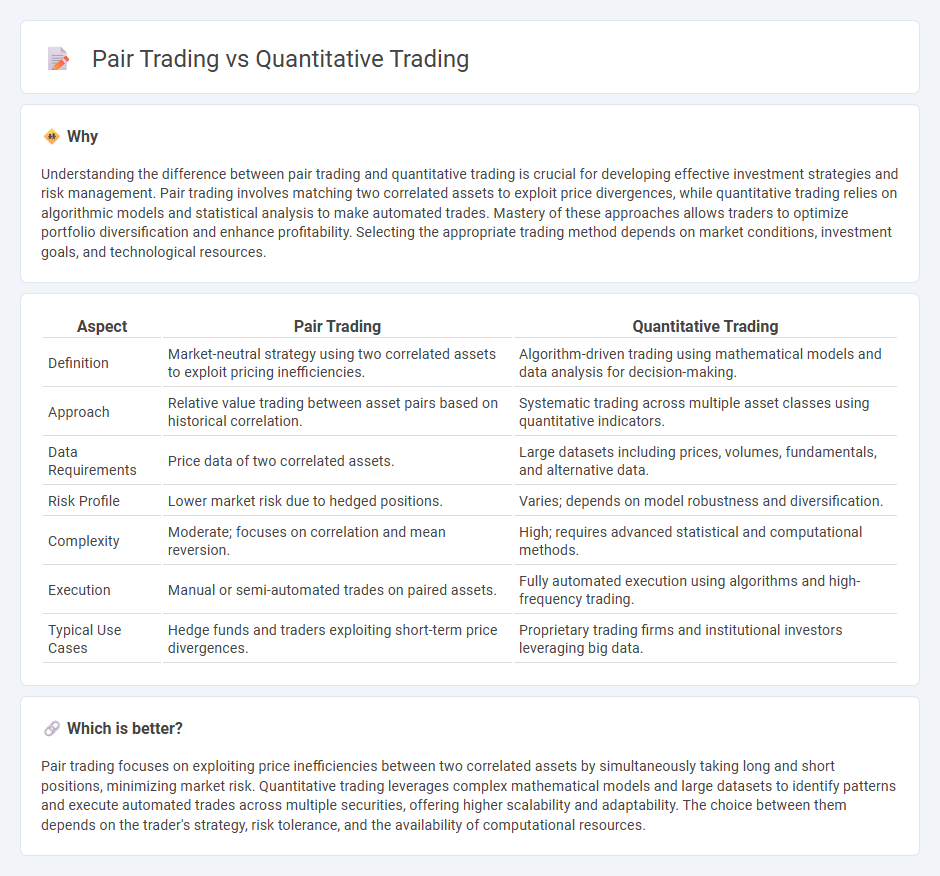 Pair Trading vs Quantitative Trading

Why

Understanding the difference between pair trading and quantitative trading is crucial for developing effective investment strategies and risk management. Pair trading involves matching two correlated assets to exploit price divergences, while quantitative trading relies on algorithmic models and statistical analysis to make automated trades. Mastery of these approaches allows traders to optimize portfolio diversification and enhance profitability. Selecting the appropriate trading method depends on market conditions, investment goals, and technological resources.

| Aspect | Pair Trading | Quantitative Trading |
|---|---|---|
| Definition | Market-neutral strategy using two correlated assets to exploit pricing inefficiencies. | Algorithm-driven trading using mathematical models and data analysis for decision-making. |
| Approach | Relative value trading between asset pairs based on historical correlation. | Systematic trading across multiple asset classes using quantitative indicators. |
| Data Requirements | Price data of two correlated assets. | Large datasets including prices, volumes, fundamentals, and alternative data. |
| Risk Profile | Lower market risk due to hedged positions. | Varies; depends on model robustness and diversification. |
| Complexity | Moderate; focuses on correlation and mean reversion. | High; requires advanced statistical and computational methods. |
| Execution | Manual or semi-automated trades on paired assets. | Fully automated execution using algorithms and high-frequency trading. |
| Typical Use Cases | Hedge funds and traders exploiting short-term price divergences. | Proprietary trading firms and institutional investors leveraging big data. |

Which is better?

Pair trading focuses on exploiting price inefficiencies between two correlated assets by simultaneously taking long and short positions, minimizing market risk. Quantitative trading leverages complex mathematical models and large datasets to identify patterns and execute automated trades across multiple securities, offering higher scalability and adaptability. The choice between them depends on the trader's strategy, risk tolerance, and the availability of computational resources.