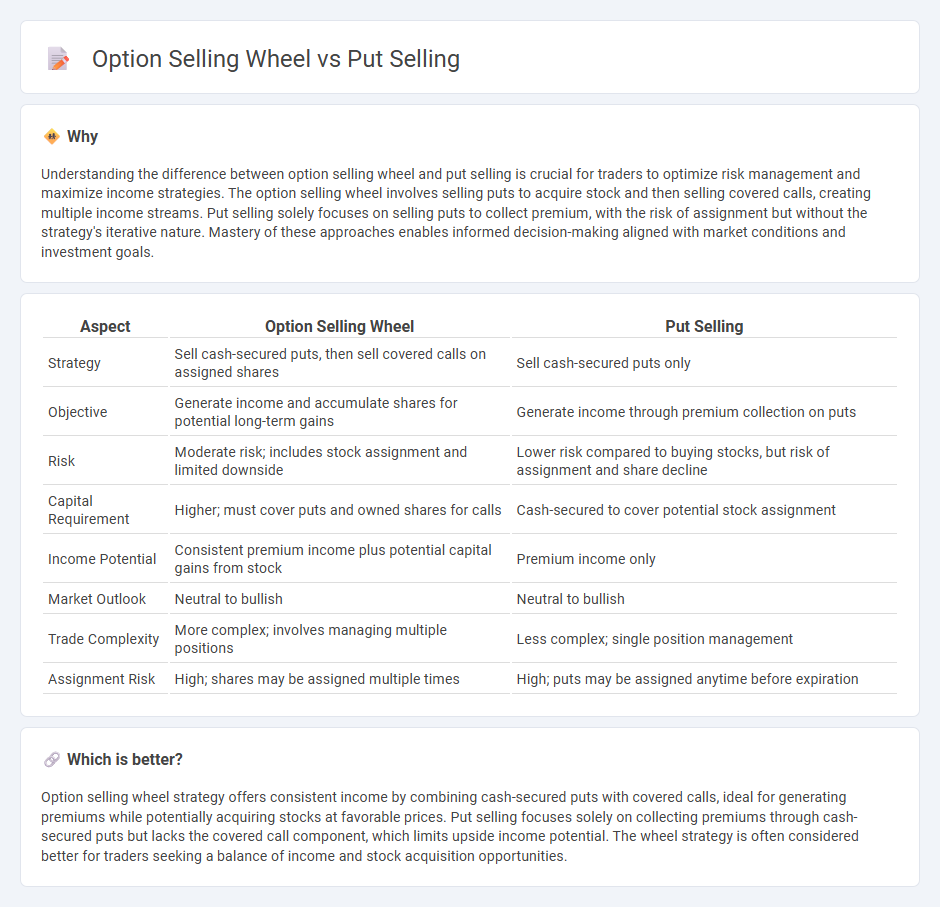 Option Selling Wheel vs Put Selling

Why

Understanding the difference between option selling wheel and put selling is crucial for traders to optimize risk management and maximize income strategies. The option selling wheel involves selling puts to acquire stock and then selling covered calls, creating multiple income streams. Put selling solely focuses on selling puts to collect premium, with the risk of assignment but without the strategy's iterative nature. Mastery of these approaches enables informed decision-making aligned with market conditions and investment goals.

| Aspect | Option Selling Wheel | Put Selling |
|---|---|---|
| Strategy | Sell cash-secured puts, then sell covered calls on assigned shares | Sell cash-secured puts only |
| Objective | Generate income and accumulate shares for potential long-term gains | Generate income through premium collection on puts |
| Risk | Moderate risk; includes stock assignment and limited downside | Lower risk compared to buying stocks, but risk of assignment and share decline |
| Capital Requirement | Higher; must cover puts and owned shares for calls | Cash-secured to cover potential stock assignment |
| Income Potential | Consistent premium income plus potential capital gains from stock | Premium income only |
| Market Outlook | Neutral to bullish | Neutral to bullish |
| Trade Complexity | More complex; involves managing multiple positions | Less complex; single position management |
| Assignment Risk | High; shares may be assigned multiple times | High; puts may be assigned anytime before expiration |

Which is better?

Option selling wheel strategy offers consistent income by combining cash-secured puts with covered calls, ideal for generating premiums while potentially acquiring stocks at favorable prices. Put selling focuses solely on collecting premiums through cash-secured puts but lacks the covered call component, which limits upside income potential. The wheel strategy is often considered better for traders seeking a balance of income and stock acquisition opportunities.