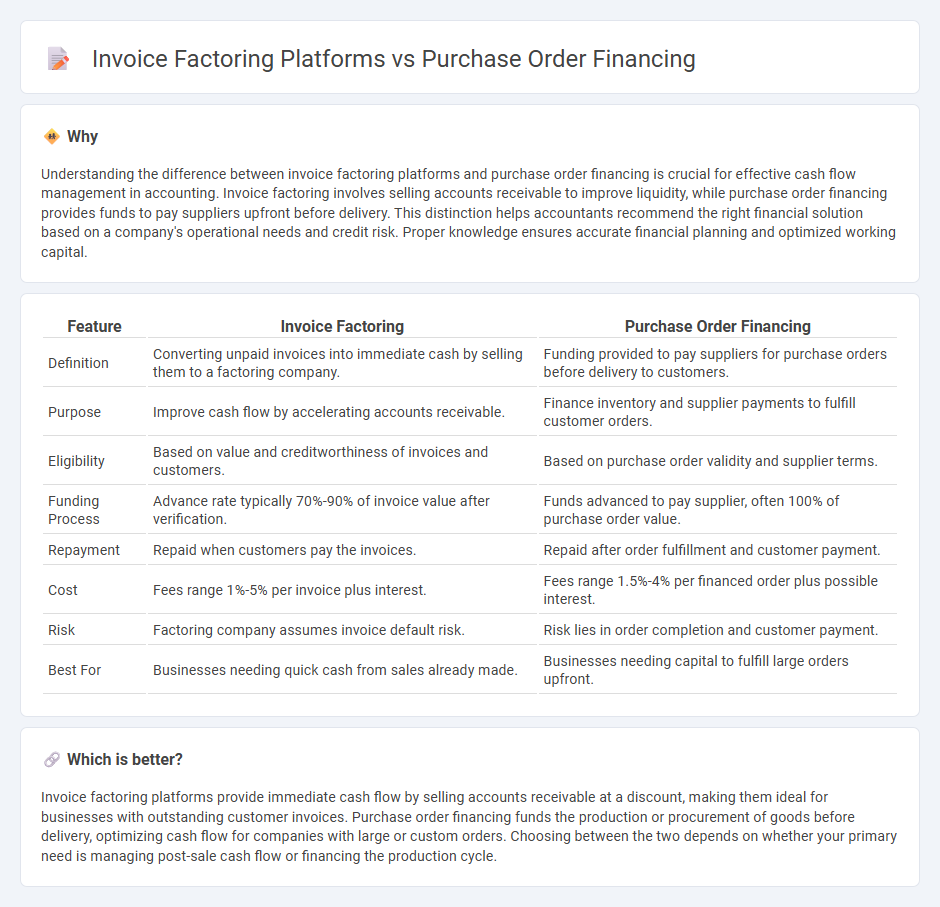 Invoice Factoring Platforms vs Purchase Order Financing

Why

Understanding the difference between invoice factoring platforms and purchase order financing is crucial for effective cash flow management in accounting. Invoice factoring involves selling accounts receivable to improve liquidity, while purchase order financing provides funds to pay suppliers upfront before delivery. This distinction helps accountants recommend the right financial solution based on a company's operational needs and credit risk. Proper knowledge ensures accurate financial planning and optimized working capital.

| Feature | Invoice Factoring | Purchase Order Financing |
|---|---|---|
| Definition | Converting unpaid invoices into immediate cash by selling them to a factoring company. | Funding provided to pay suppliers for purchase orders before delivery to customers. |
| Purpose | Improve cash flow by accelerating accounts receivable. | Finance inventory and supplier payments to fulfill customer orders. |
| Eligibility | Based on value and creditworthiness of invoices and customers. | Based on purchase order validity and supplier terms. |
| Funding Process | Advance rate typically 70%-90% of invoice value after verification. | Funds advanced to pay supplier, often 100% of purchase order value. |
| Repayment | Repaid when customers pay the invoices. | Repaid after order fulfillment and customer payment. |
| Cost | Fees range 1%-5% per invoice plus interest. | Fees range 1.5%-4% per financed order plus possible interest. |
| Risk | Factoring company assumes invoice default risk. | Risk lies in order completion and customer payment. |
| Best For | Businesses needing quick cash from sales already made. | Businesses needing capital to fulfill large orders upfront. |

Which is better?

Invoice factoring platforms provide immediate cash flow by selling accounts receivable at a discount, making them ideal for businesses with outstanding customer invoices. Purchase order financing funds the production or procurement of goods before delivery, optimizing cash flow for companies with large or custom orders. Choosing between the two depends on whether your primary need is managing post-sale cash flow or financing the production cycle.